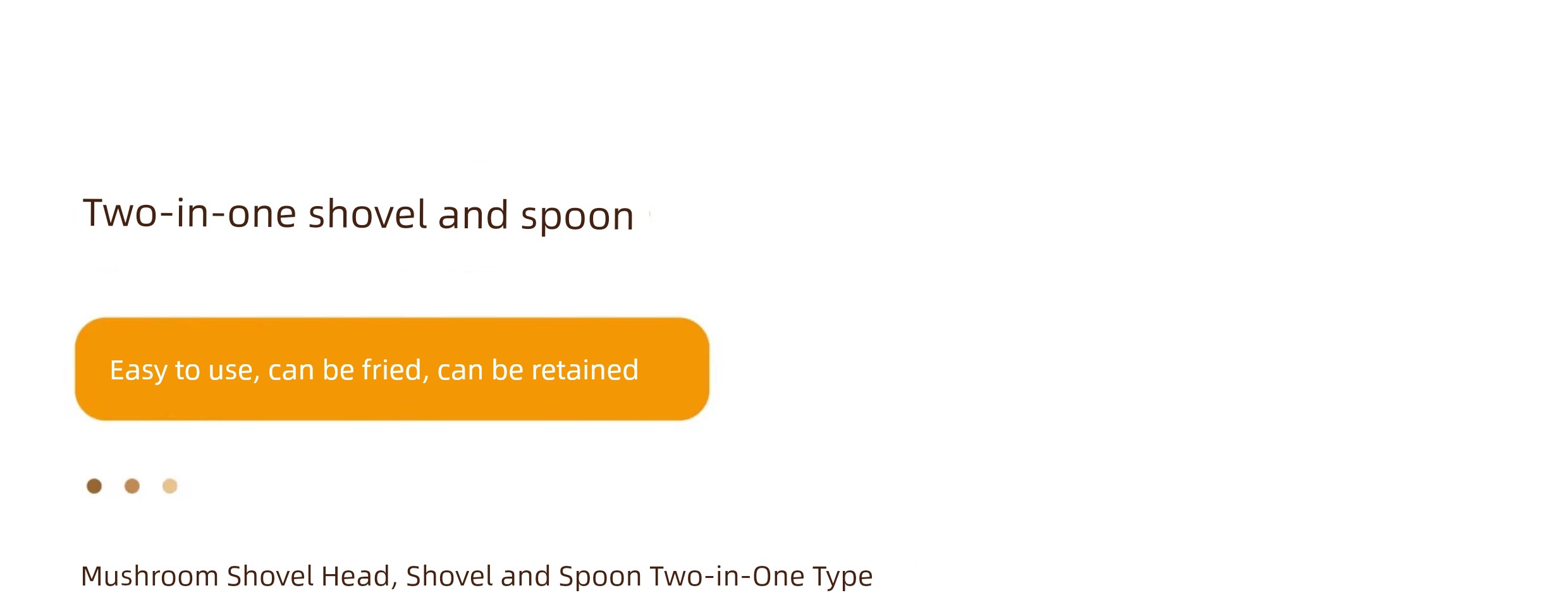 Two-in-one shovel and spoon

Easy to use, can be fried, can be retained

Mushroom Shovel Head, Shovel and Spoon Two-in-One Type