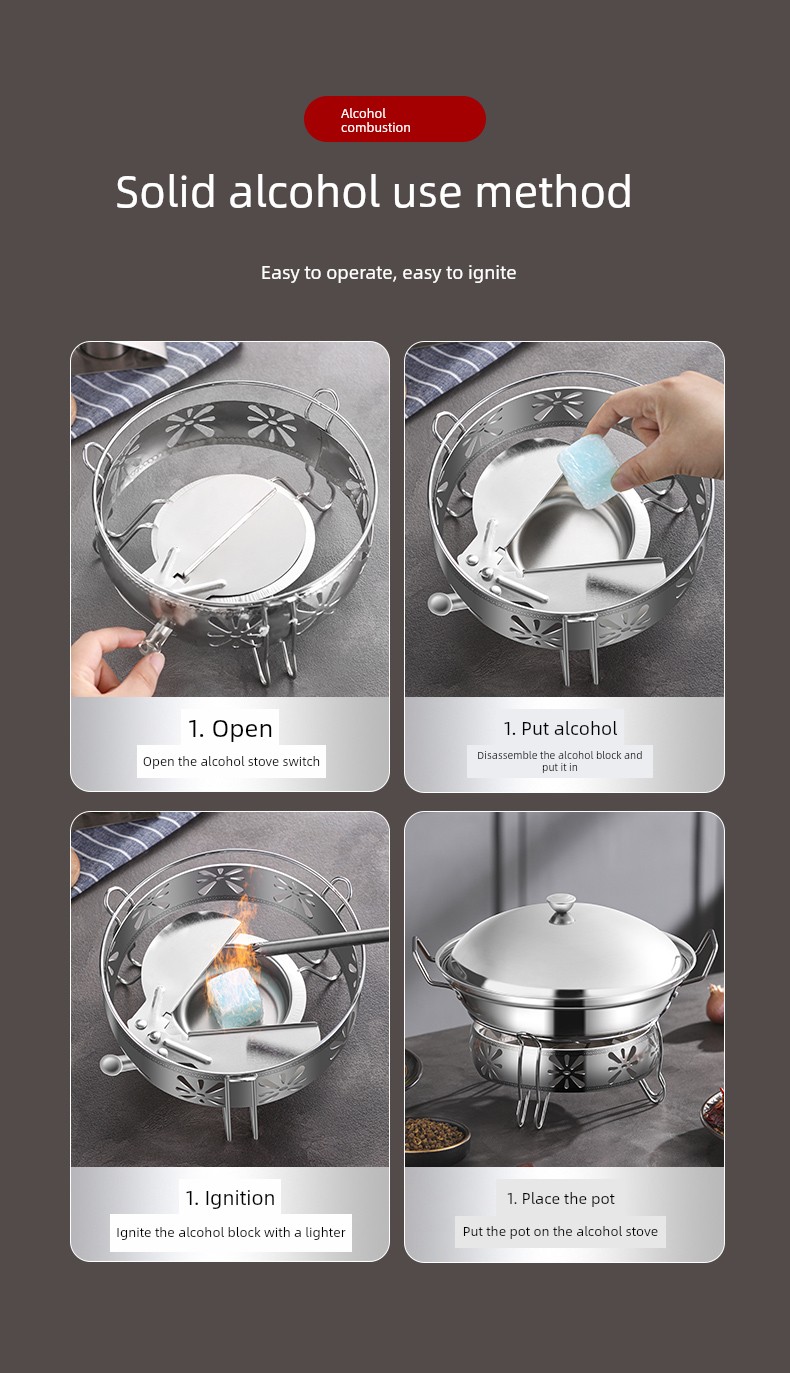 Alcohol combustion

Solid alcohol use method

Easy to operate, easy to ignite

1. Open

Open the alcohol stove switch

1. Put alcohol

Disassemble the alcohol block and put it in

1. Ignition

Ignite the alcohol block with a lighter

1. Place the pot

Put the pot on the alcohol stove