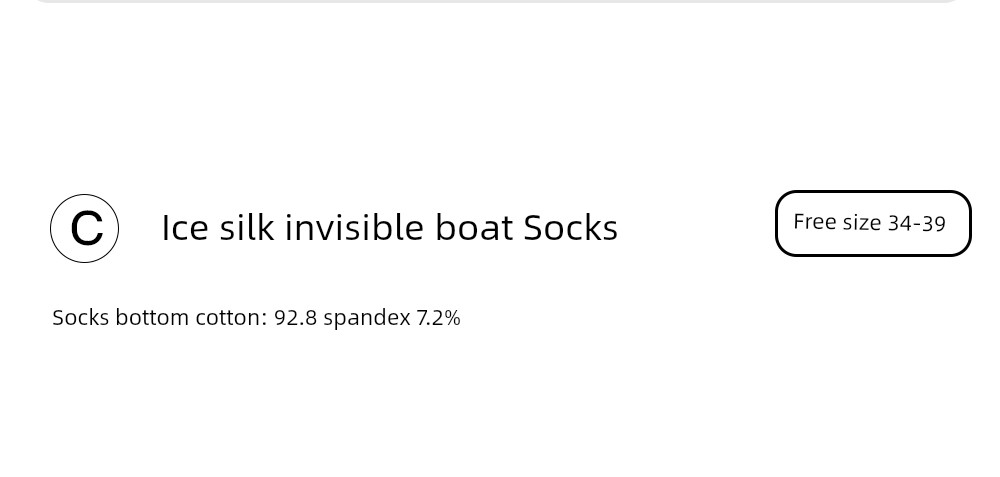 C

Ice silk invisible boat Socks

Free size 34-39

Socks bottom cotton: 92.8 spandex 7.2%