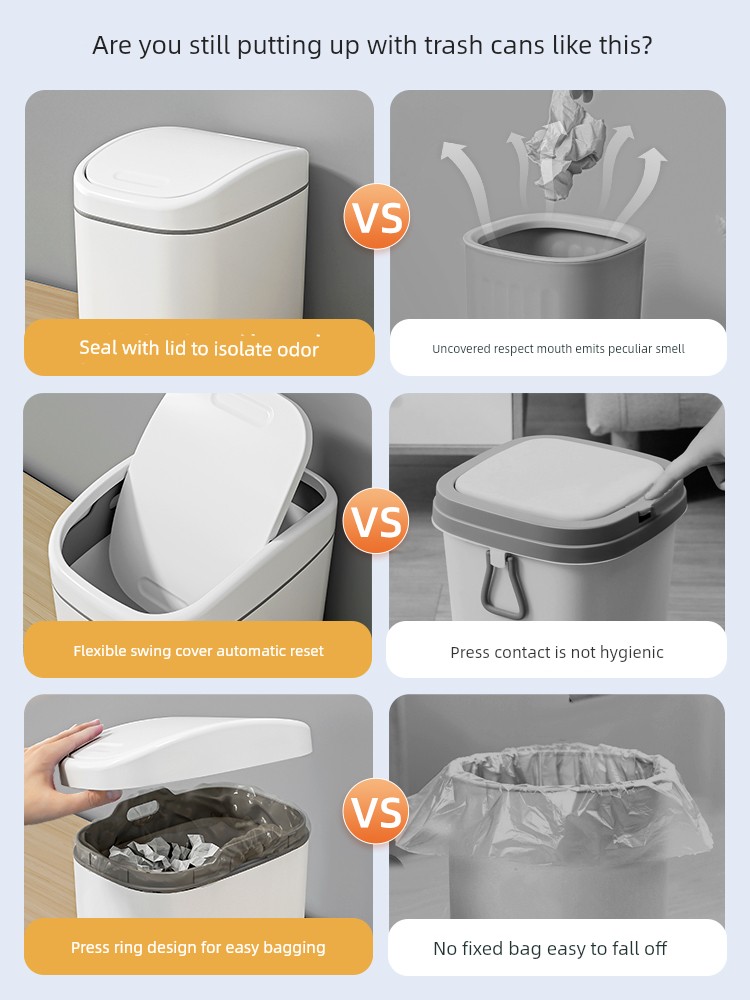 Are you still putting up with trash cans like this?

Seal with lid to isolate odor

VS

Uncovered respect mouth emits peculiar smell

Flexible swing cover automatic reset

VS

Press contact is not hygienic

Press ring design for easy bagging

VS

No fixed bag easy to fall off