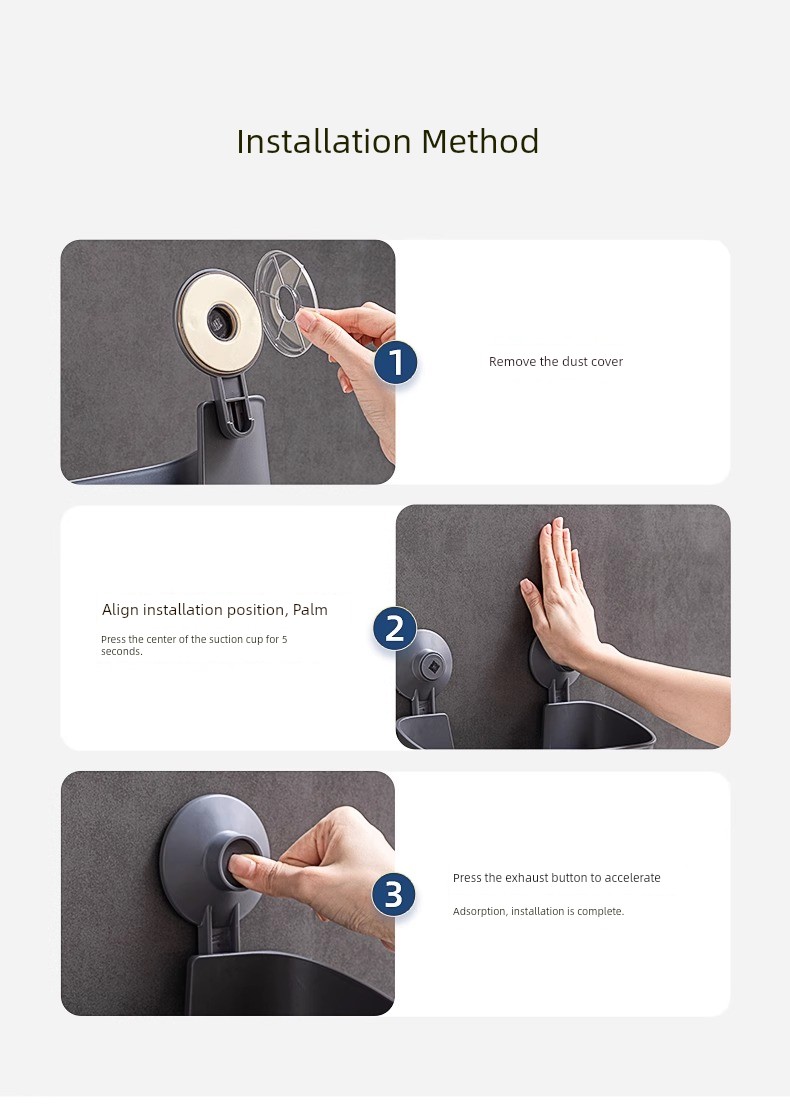 Installation Method

1

Remove the dust cover

Align installation position, Palm

Press the center of the suction cup for 5 seconds.

2

3

Press the exhaust button to accelerate

Adsorption, installation is complete.