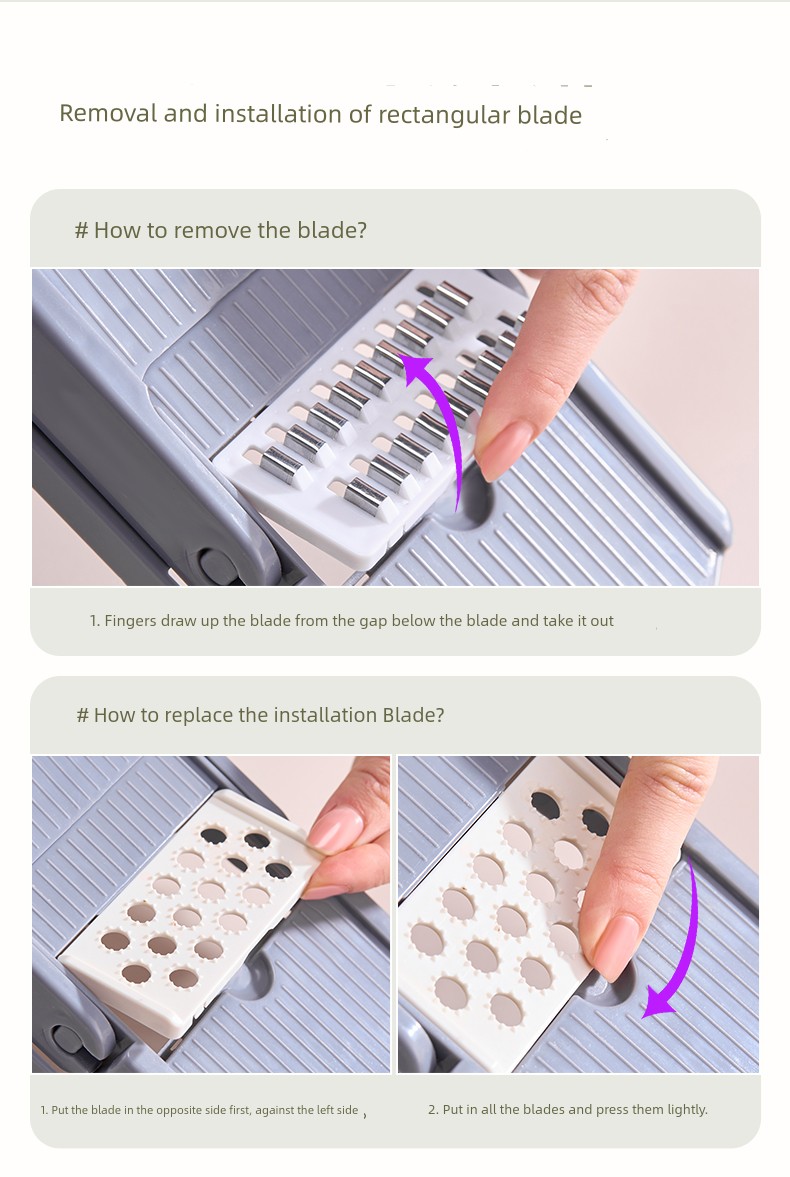 Removal and installation of rectangular blade

# How to remove the blade?

1. Fingers draw up the blade from the gap below the blade and take it out

# How to replace the installation Blade?

1. Put the blade in the opposite side first, against the left side ,

2. Put in all the blades and press them lightly.