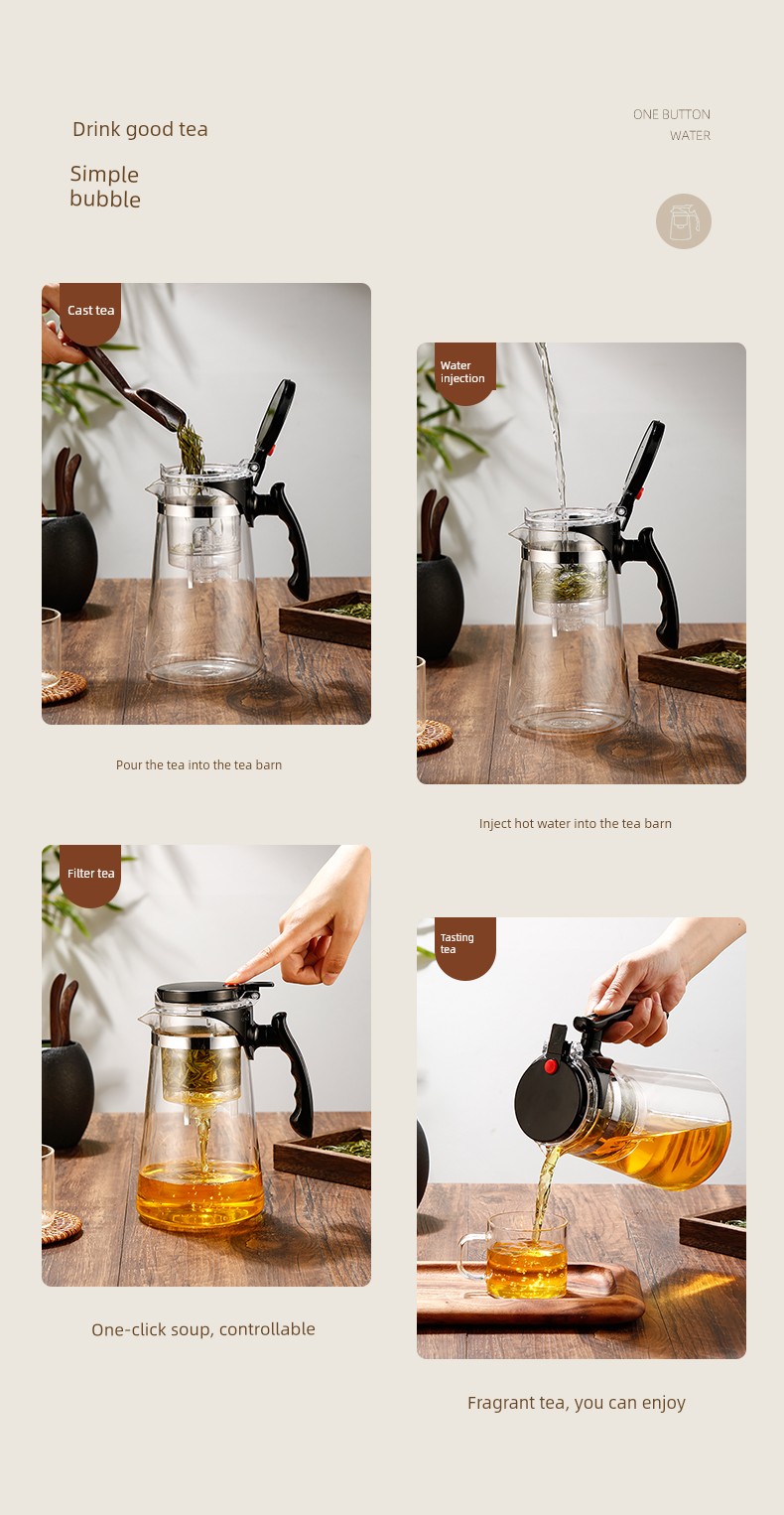 Drink good tea

Simple bubble

ONE BUTTON WATER

Cast tea

Pour the tea into the tea barn

Water injection

Inject hot water into the tea barn

Filter tea

One-click soup, controllable

Tasting tea

Fragrant tea, you can enjoy