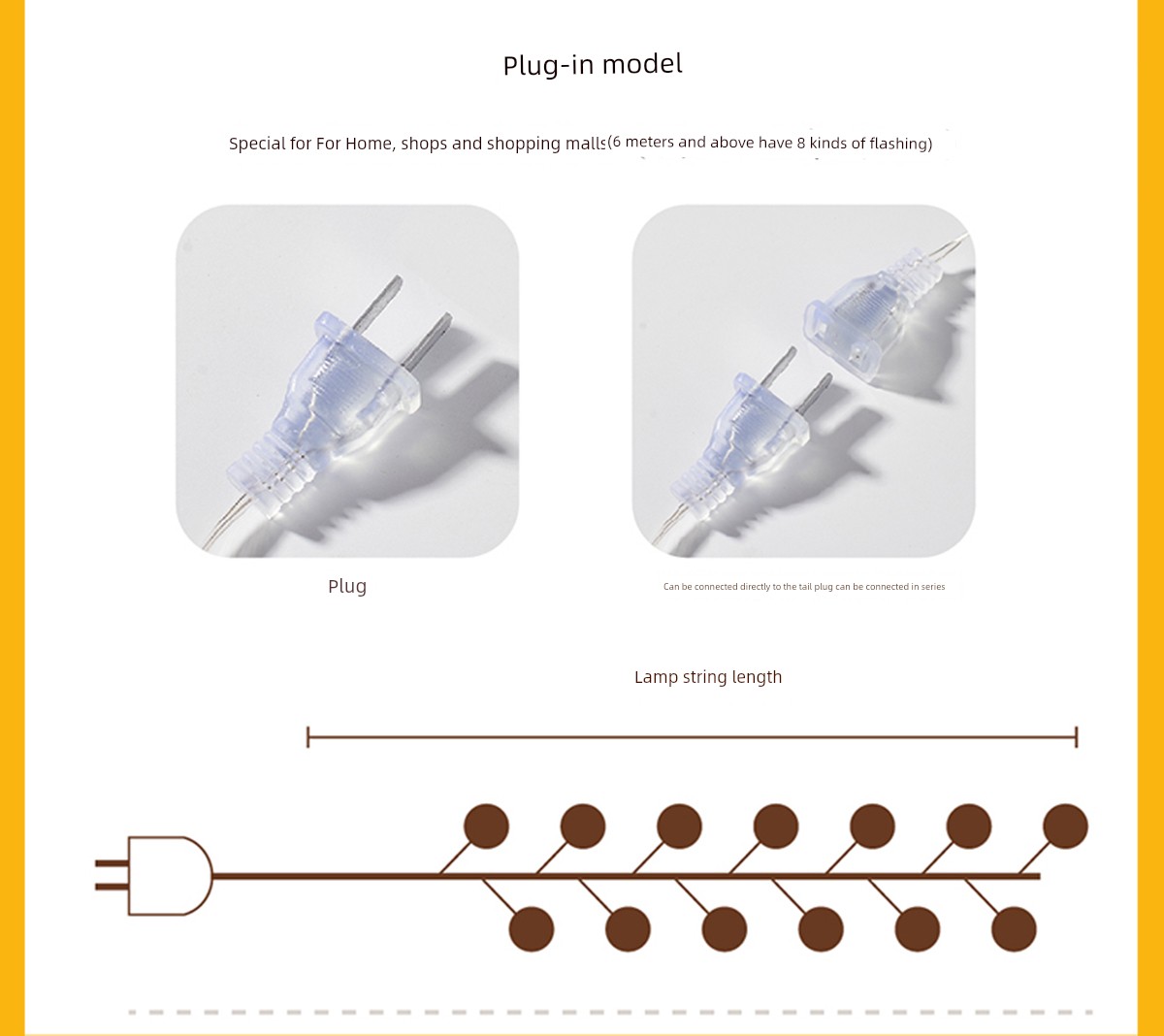 Plug-in model

Special for For Home, shops and shopping malls(6 meters and above have 8 kinds of flashing)

Plug

Can be connected directly to the tail plug can be connected in series

Lamp string length