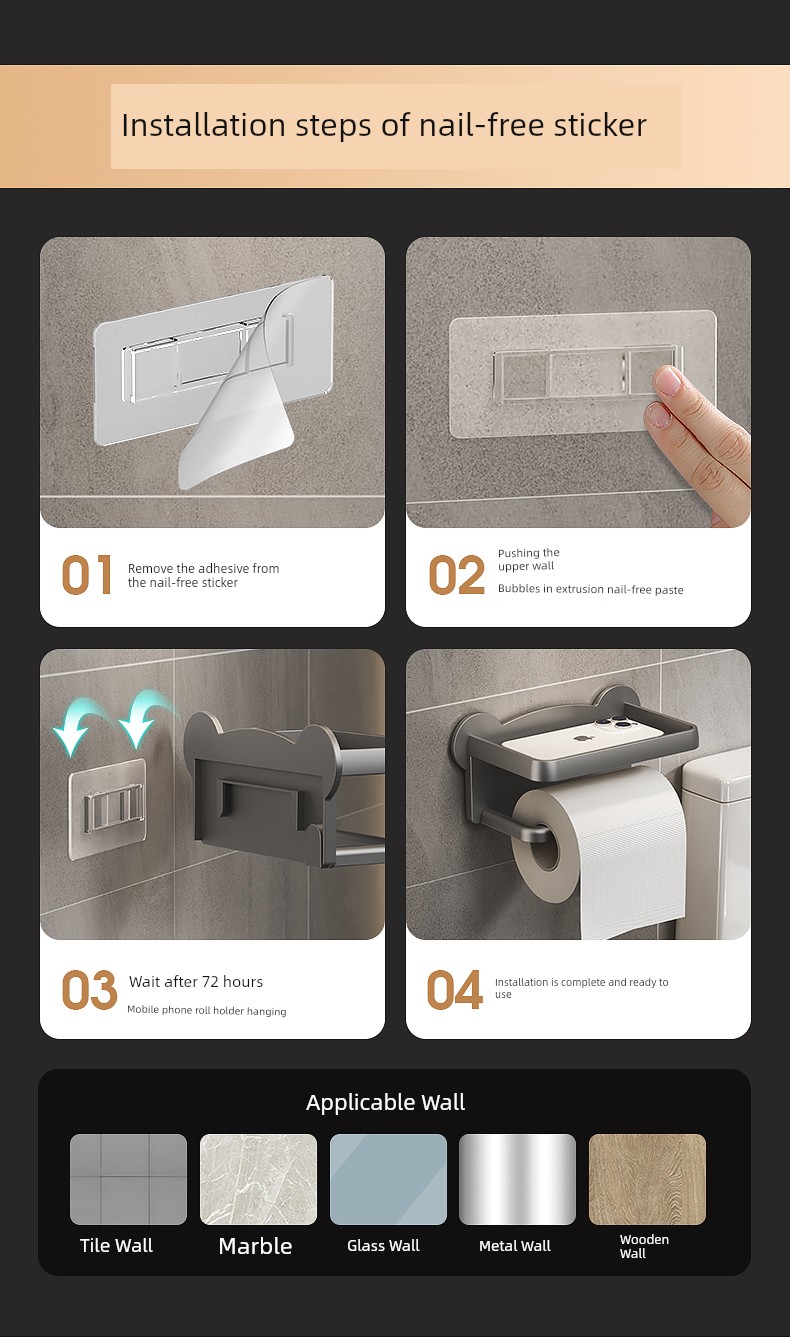 Installation steps of nail-free sticker

01 Remove the adhesive from the nail-free sticker

02 Pushing the upper wall
Bubbles in extrusion nail-free paste

03 Wait after 72 hours
Mobile phone roll holder hanging

04 Installation is complete and ready to use

Applicable Wall

Tile Wall

Marble

Glass Wall

Metal Wall

Wooden Wall