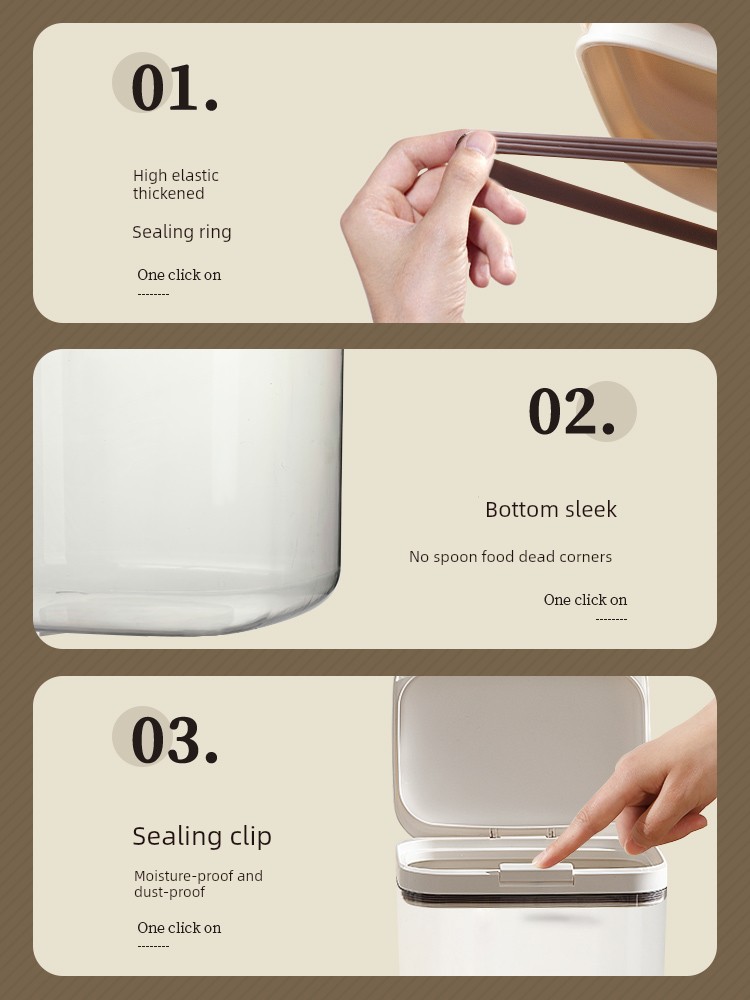 01.

High elastic thickened

Sealing ring

One click on
--------

02.

Bottom sleek

No spoon food dead corners

One click on
--------

03.

Sealing clip

Moisture-proof and dust-proof

One click on
--------