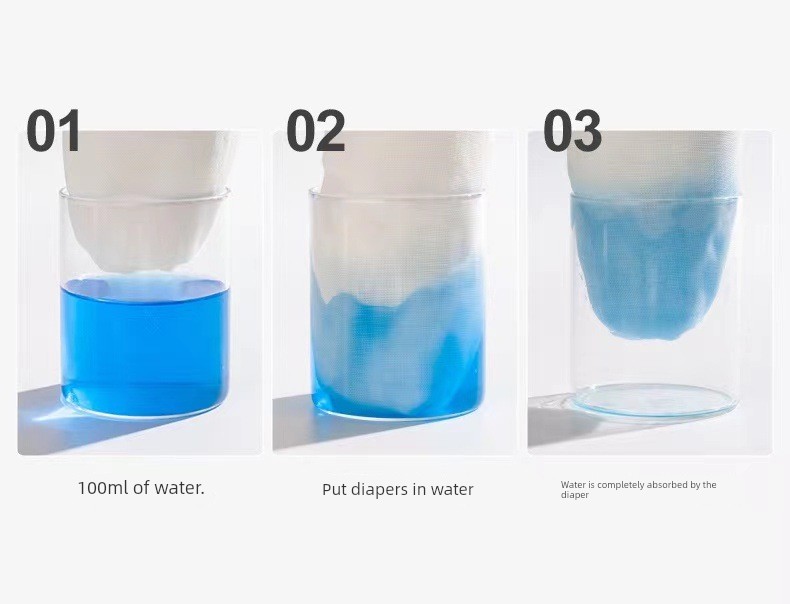 01

100ml of water.

02

Put diapers in water

03

Water is completely absorbed by the diaper