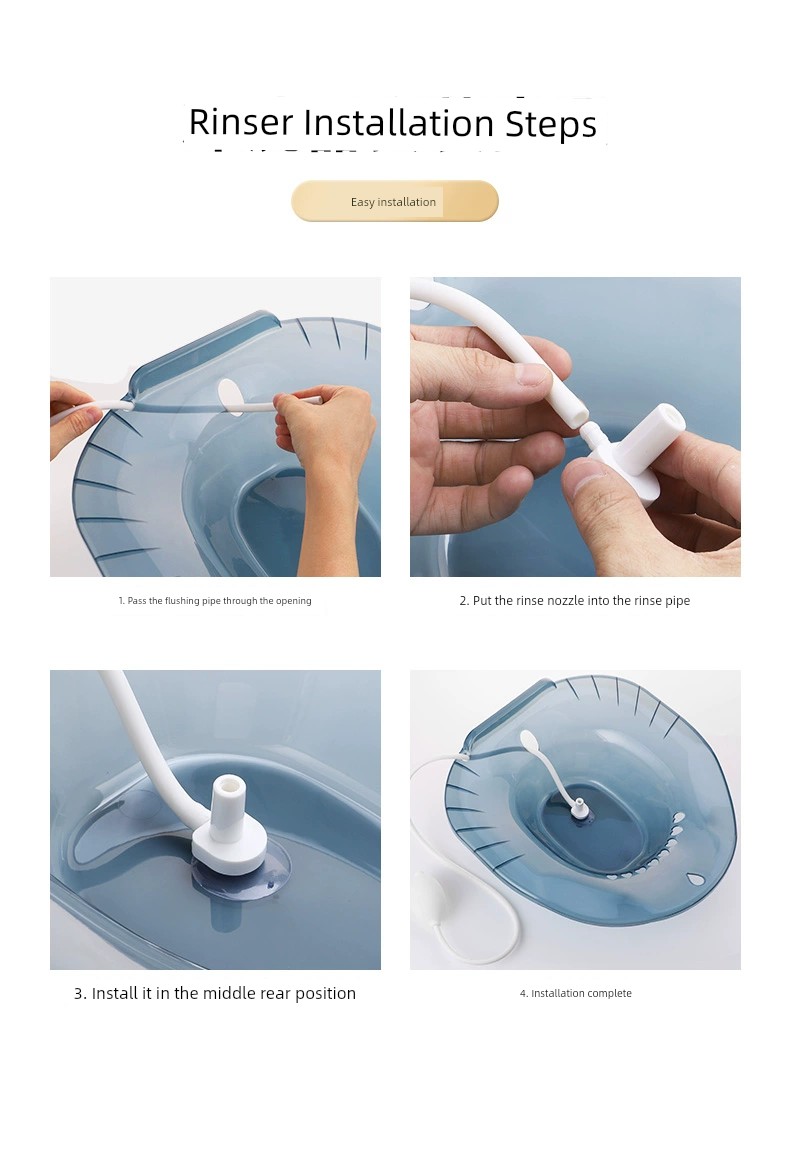 Rinser Installation Steps

Easy installation

1. Pass the flushing pipe through the opening

2. Put the rinse nozzle into the rinse pipe

3. Install it in the middle rear position

4. Installation complete