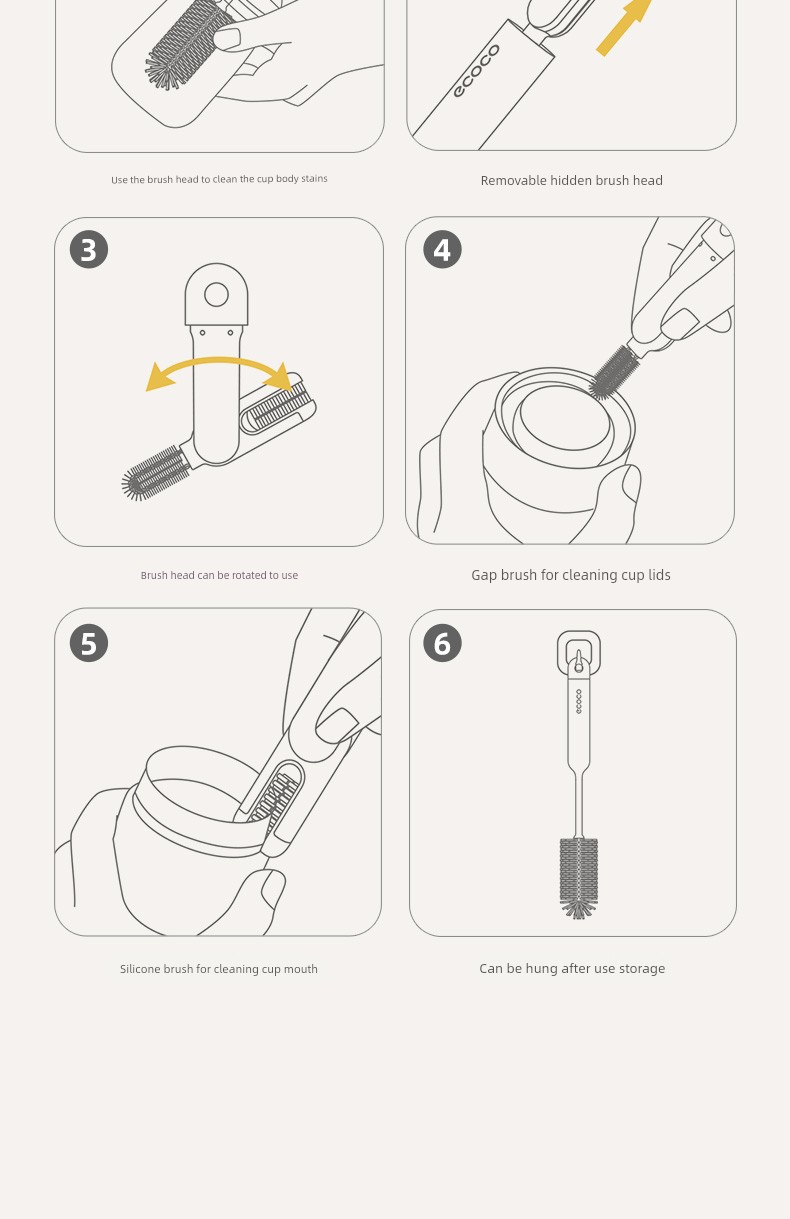 ecoco

Use the brush head to clean the cup body stains

Removable hidden brush head

3

Brush head can be rotated to use

4

Gap brush for cleaning cup lids

5

Silicone brush for cleaning cup mouth

6

Can be hung after use storage