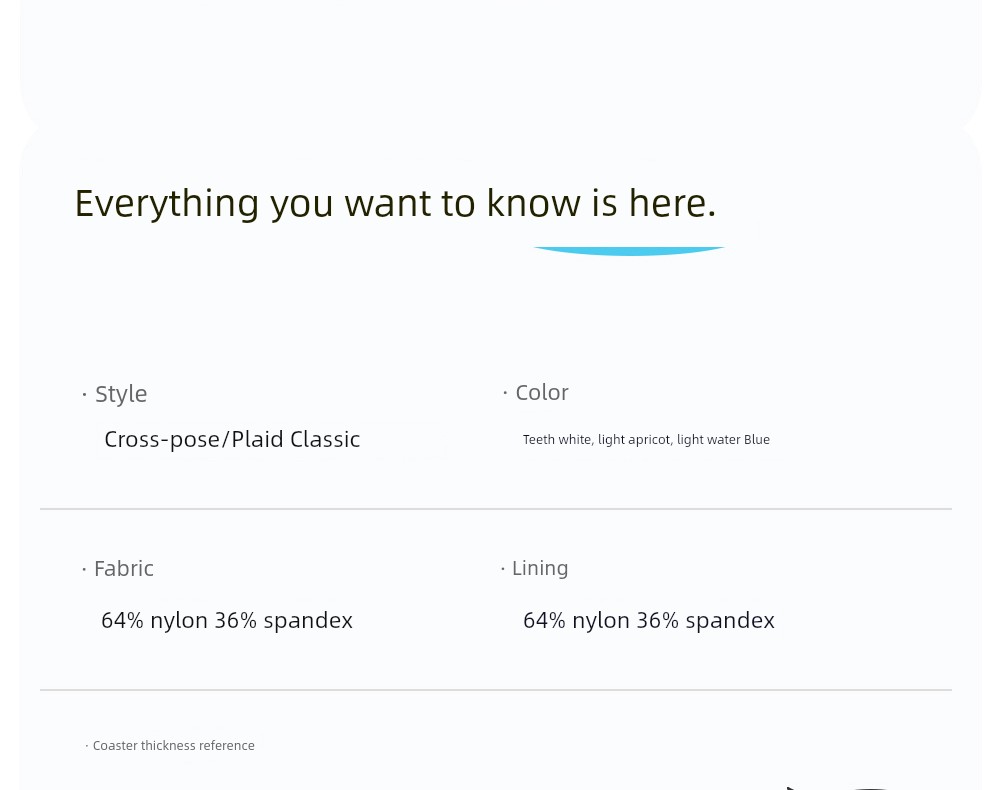 Everything you want to know is here.

· Style

Cross-pose/Plaid Classic

· Color

Teeth white, light apricot, light water Blue

· Fabric

64% nylon 36% spandex

· Lining

64% nylon 36% spandex

· Coaster thickness reference