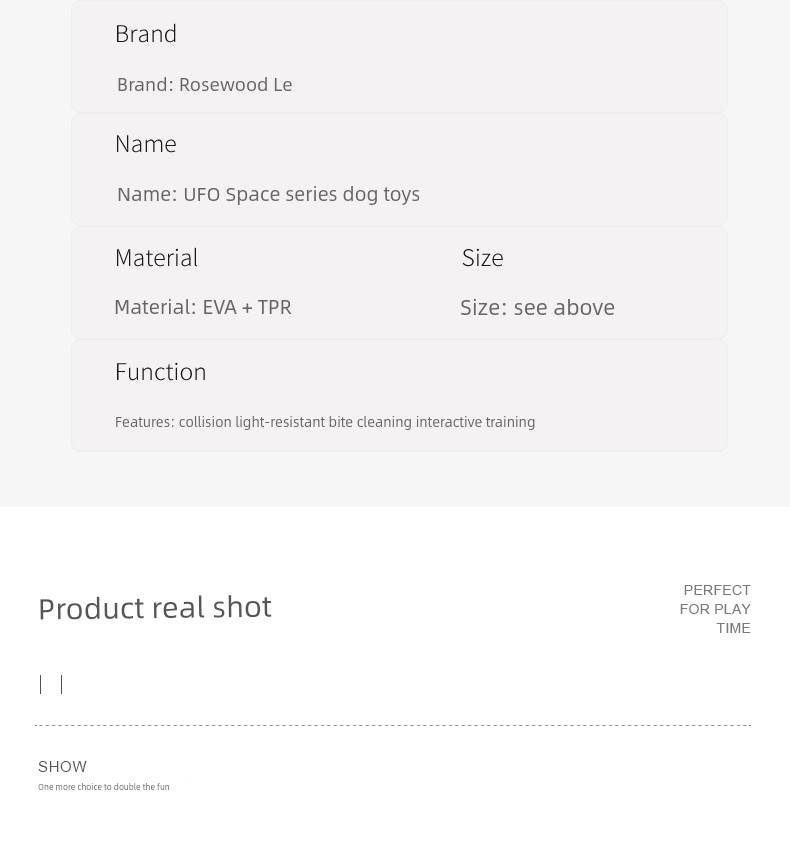 Brand

Brand: Rosewood Le

Name

Name: UFO Space series dog toys

Material

Material: EVA + TPR

Size

Size: see above

Function

Features: collision light-resistant bite cleaning interactive training

Product real shot

PERFECT
FOR PLAY
TIME

| |

SHOW

One more choice to double the fun