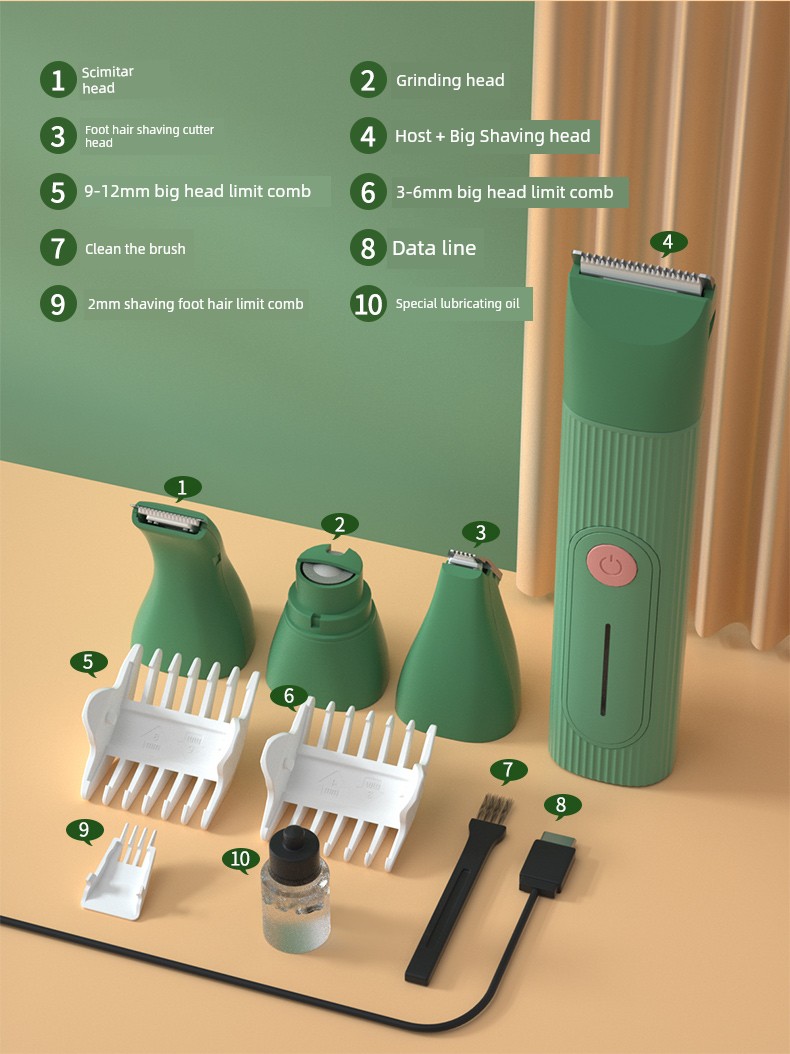 1 Scimitar head

2 Grinding head

3 Foot hair shaving cutter head

4 Host + Big Shaving head

5 9-12mm big head limit comb

6 3-6mm big head limit comb

7 Clean the brush

8 Data line

9 2mm shaving foot hair limit comb

10 Special lubricating oil

4

1

2

3

5

6

7

8

9

10