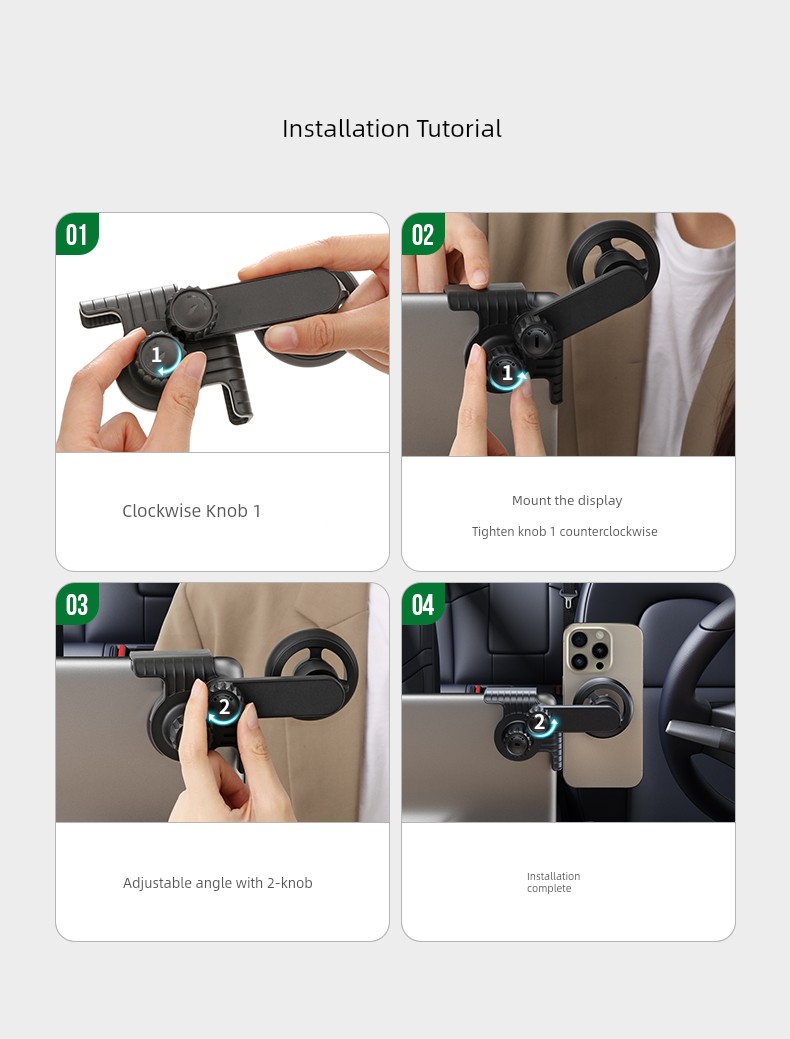 Installation Tutorial

01

1

Clockwise Knob 1

02

1

Mount the display

Tighten knob 1 counterclockwise

03

2

Adjustable angle with 2-knob

04

2

Installation complete