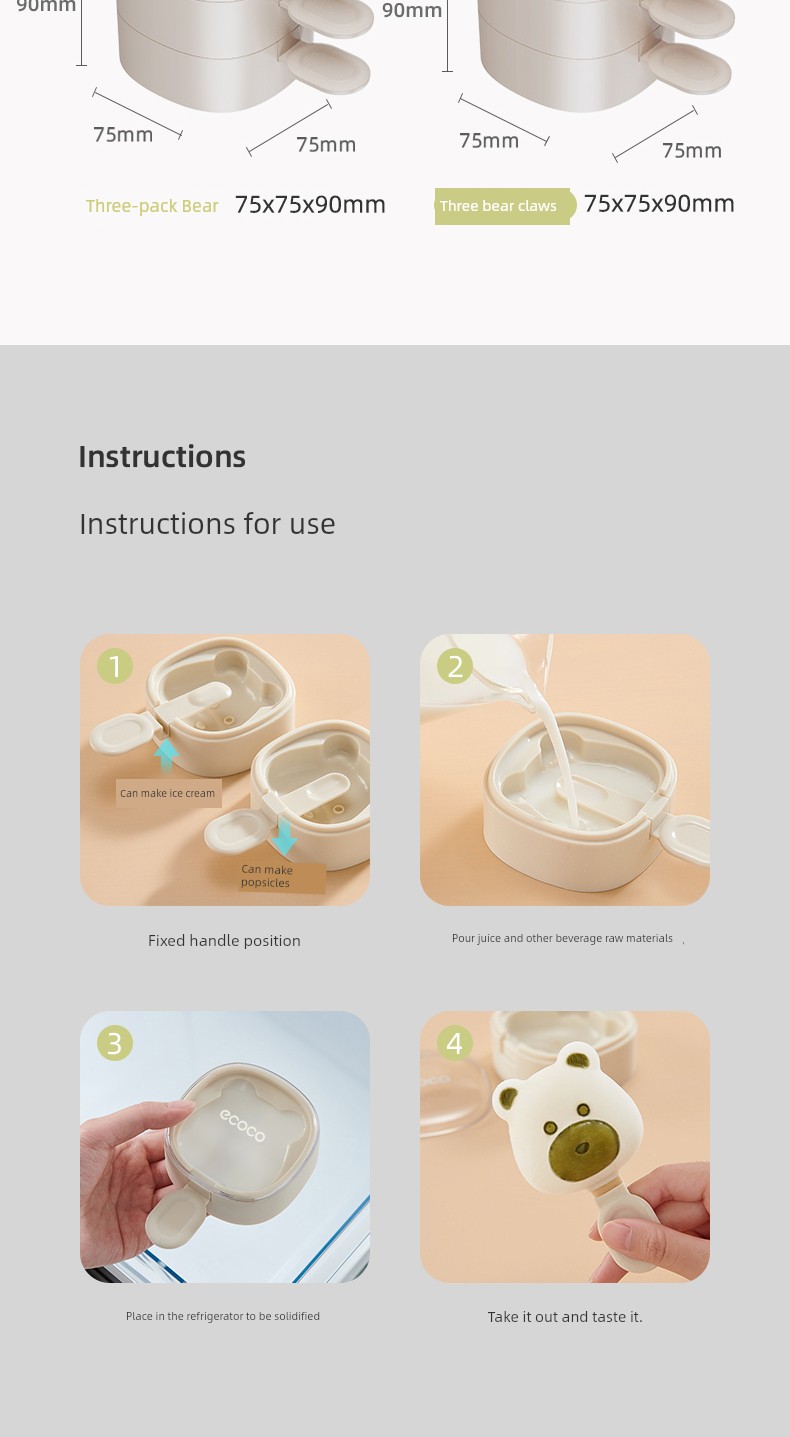 90mm
75mm
75mm
Three-pack Bear 75x75x90mm

90mm
75mm
75mm
Three bear claws 75x75x90mm

Instructions

Instructions for use

1
Can make ice cream
Can make popsicles
Fixed handle position

2
Pour juice and other beverage raw materials ,

3
ecoco
Place in the refrigerator to be solidified

4
Take it out and taste it.