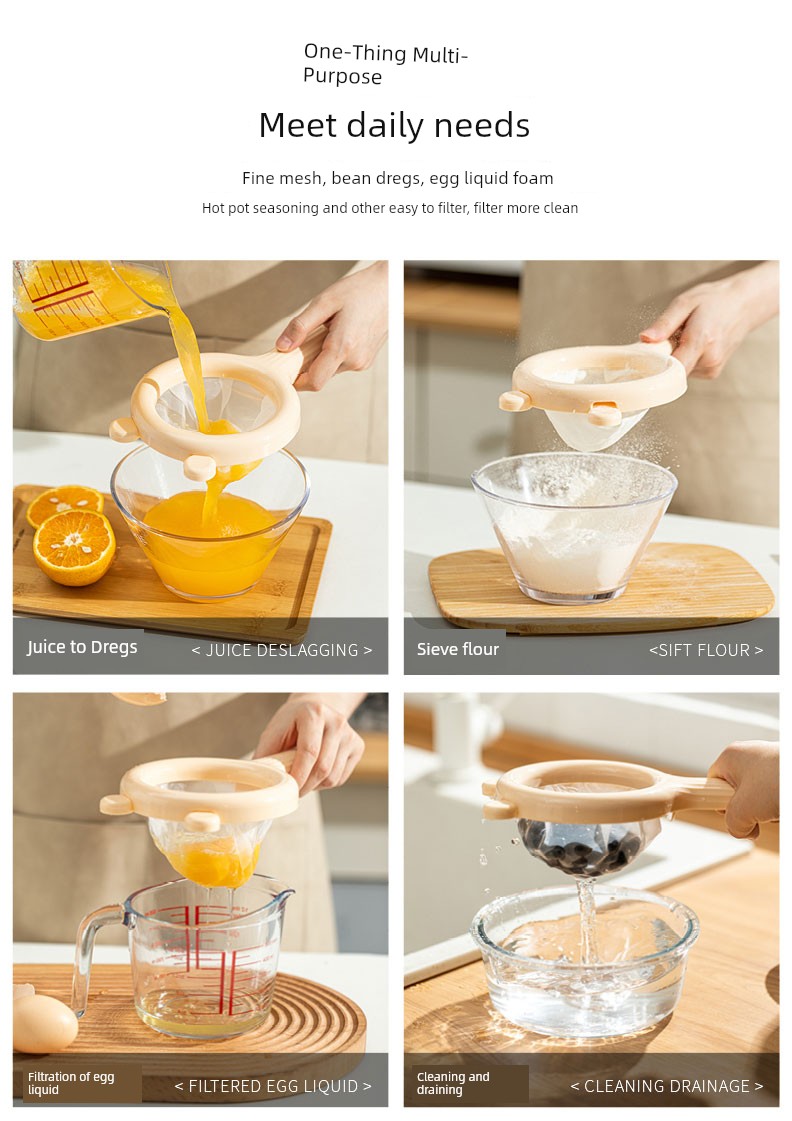 One-Thing Multi-Purpose

Meet daily needs

Fine mesh, bean dregs, egg liquid foam

Hot pot seasoning and other easy to filter, filter more clean

Juice to Dregs
< JUICE DESLAGGING >

Sieve flour
<SIFT FLOUR >

Filtration of egg liquid
< FILTERED EGG LIQUID >

Cleaning and draining
< CLEANING DRAINAGE >