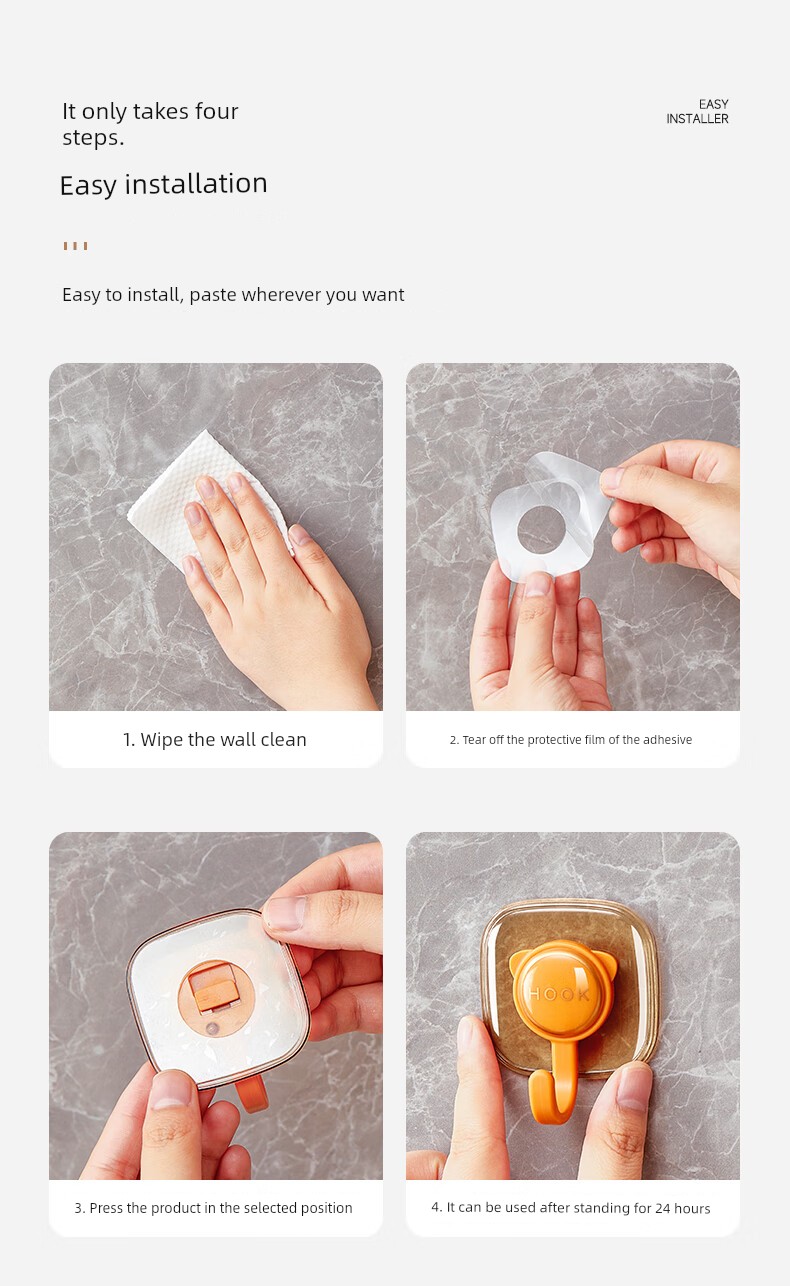 It only takes four steps.

EASY INSTALLER

Easy installation

Easy to install, paste wherever you want

1. Wipe the wall clean

2. Tear off the protective film of the adhesive

3. Press the product in the selected position

HOOK

4. It can be used after standing for 24 hours