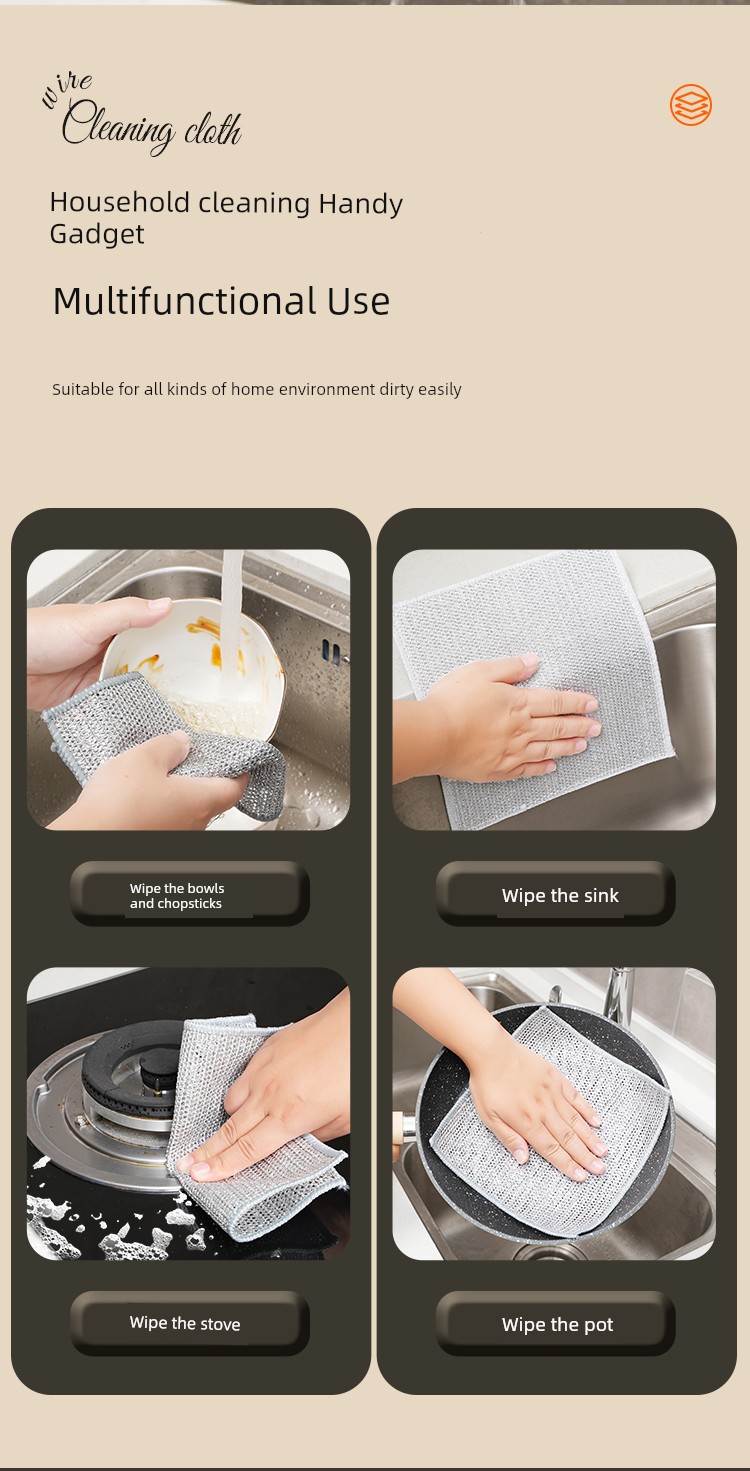 wire
Cleaning cloth

Household cleaning Handy Gadget

Multifunctional Use

Suitable for all kinds of home environment dirty easily

Wipe the bowls and chopsticks

Wipe the sink

Wipe the stove

Wipe the pot