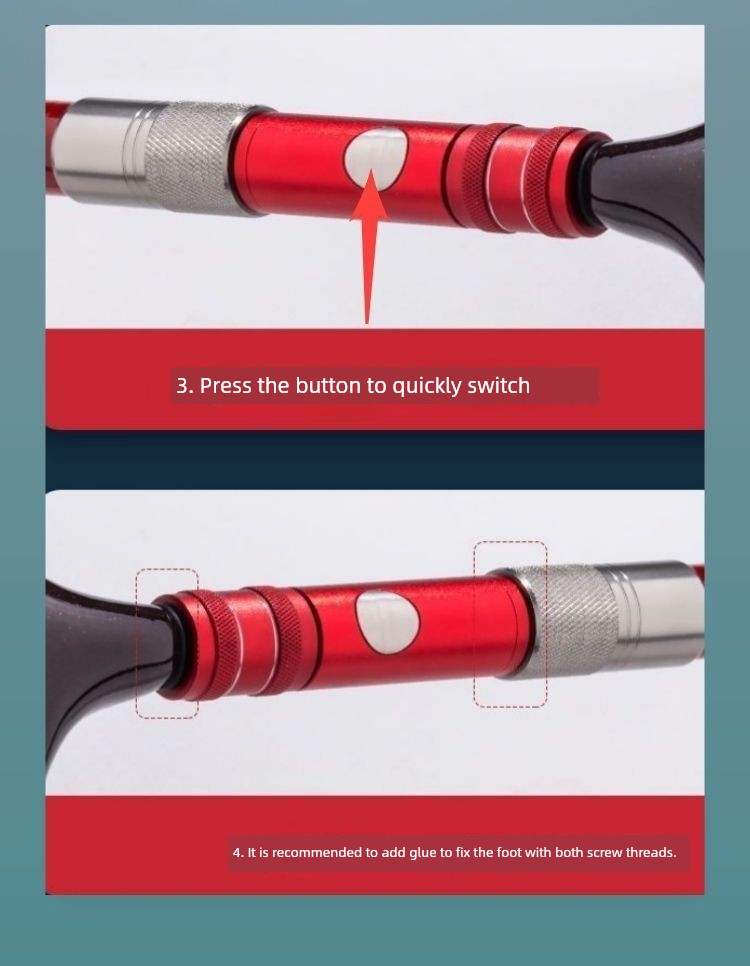 3. Press the button to quickly switch

4. It is recommended to add glue to fix the foot with both screw threads.