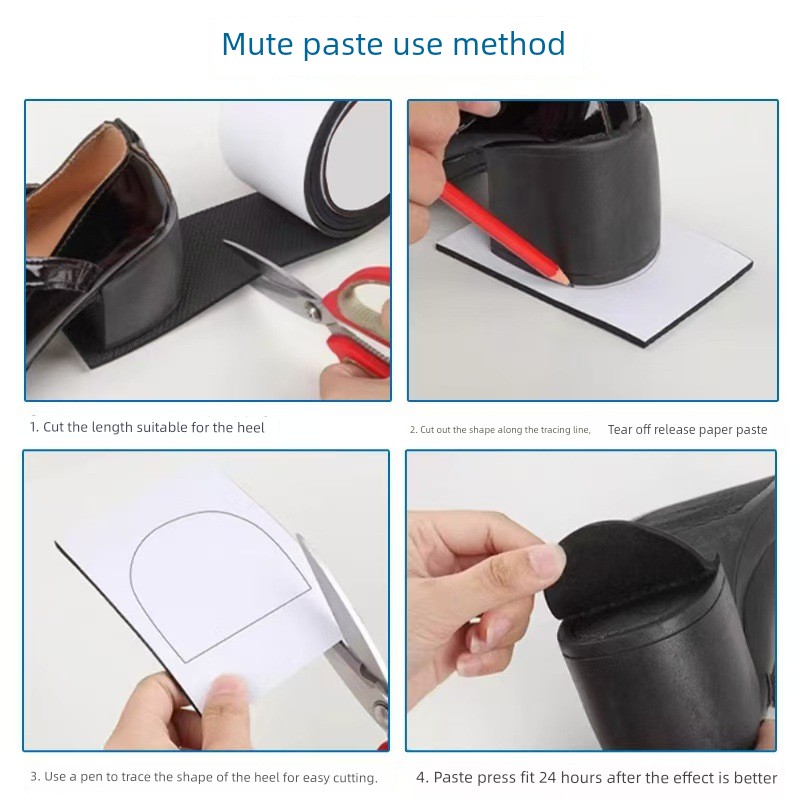 Mute paste use method

1. Cut the length suitable for the heel

2. Cut out the shape along the tracing line, Tear off release paper paste

3. Use a pen to trace the shape of the heel for easy cutting.

4. Paste press fit 24 hours after the effect is better