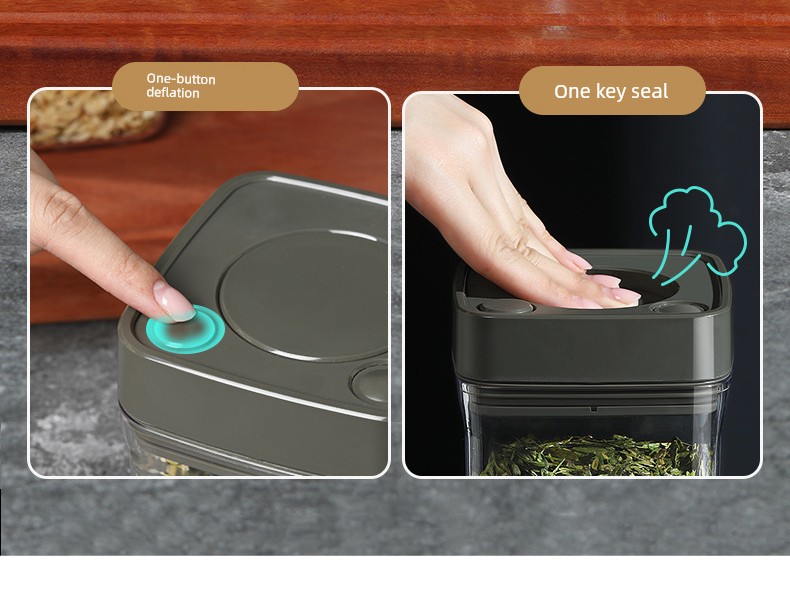 One-button deflation

One key seal