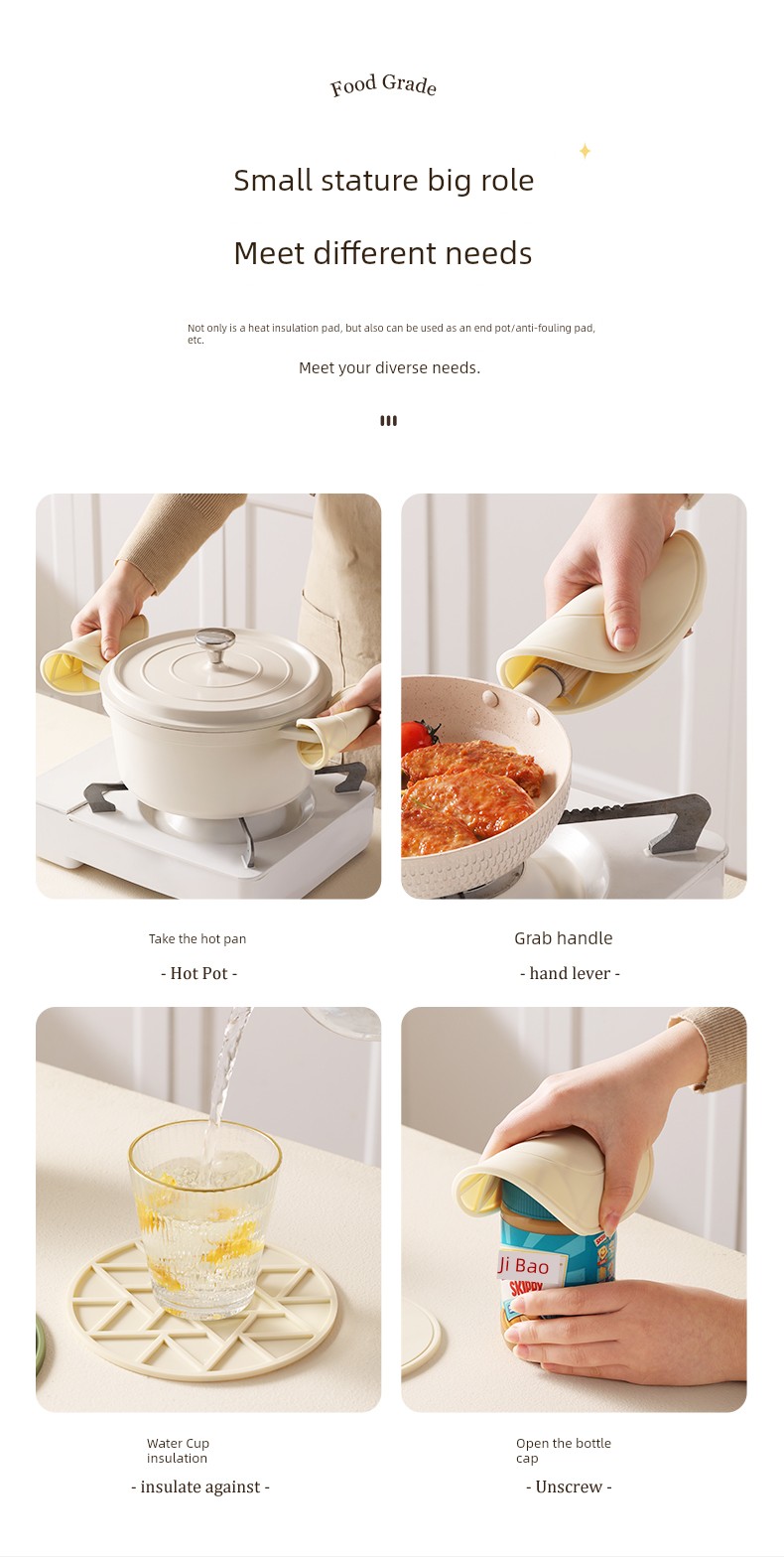 Food Grade

Small stature big role

Meet different needs

Not only is a heat insulation pad, but also can be used as an end pot/anti-fouling pad, etc.

Meet your diverse needs.

Take the hot pan

- Hot Pot -

Grab handle

- hand lever -

Ji Bao

SKIPPY

Water Cup insulation

- insulate against -

Open the bottle cap

- Unscrew -