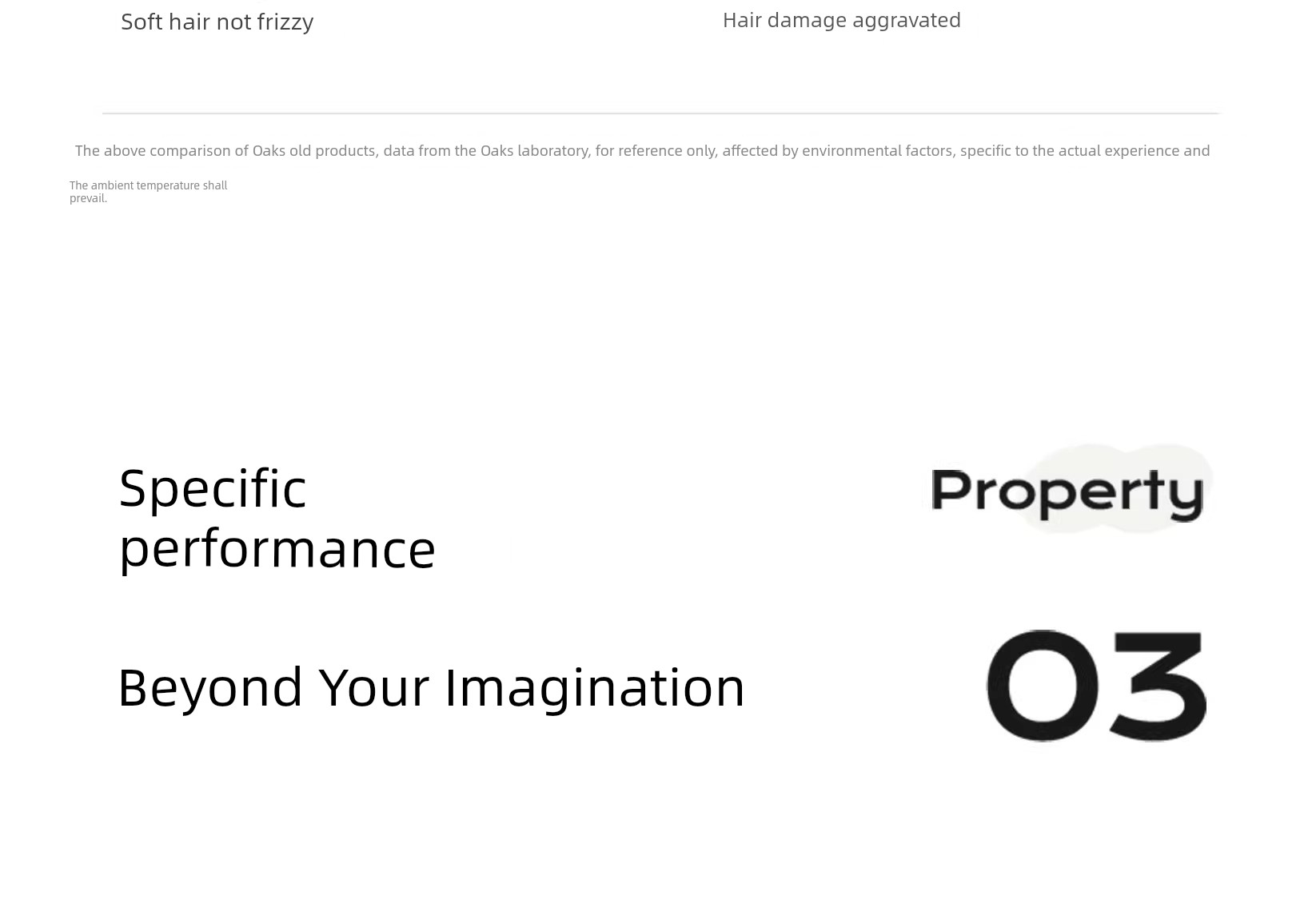 Soft hair not frizzy

Hair damage aggravated

The above comparison of Oaks old products, data from the Oaks laboratory, for reference only, affected by environmental factors, specific to the actual experience and

The ambient temperature shall prevail.

Specific performance

Property

Beyond Your Imagination

03