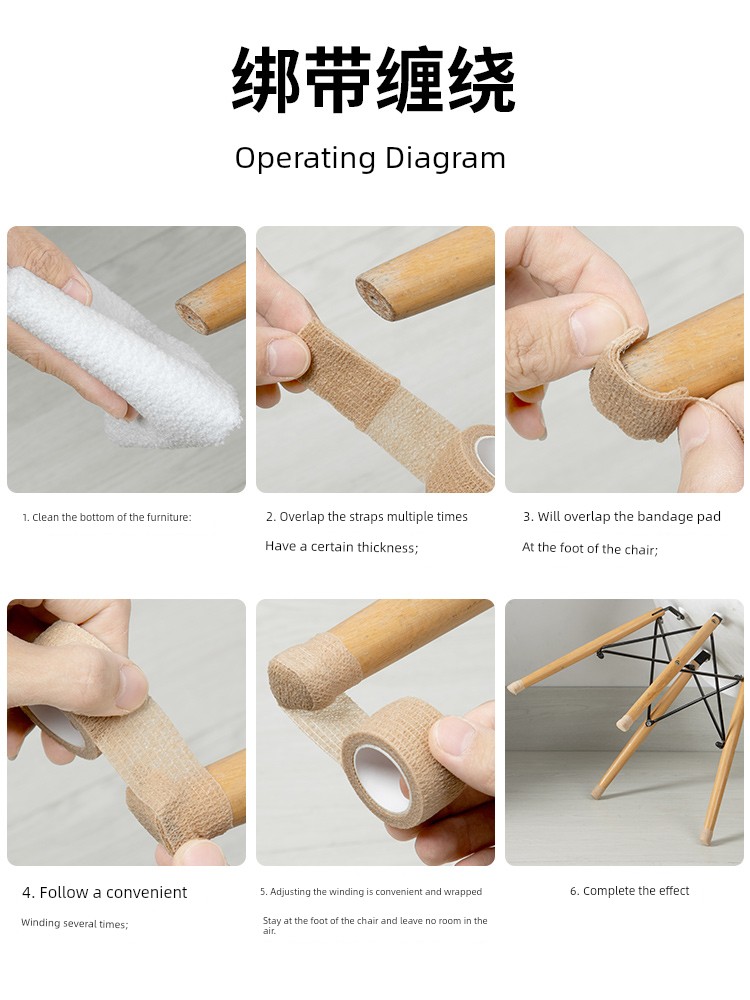 绑带缠绕

Operating Diagram

1. Clean the bottom of the furniture:

2. Overlap the straps multiple times

Have a certain thickness;

3. Will overlap the bandage pad

At the foot of the chair;

4. Follow a convenient

Winding several times;

5. Adjusting the winding is convenient and wrapped

Stay at the foot of the chair and leave no room in the air.

6. Complete the effect