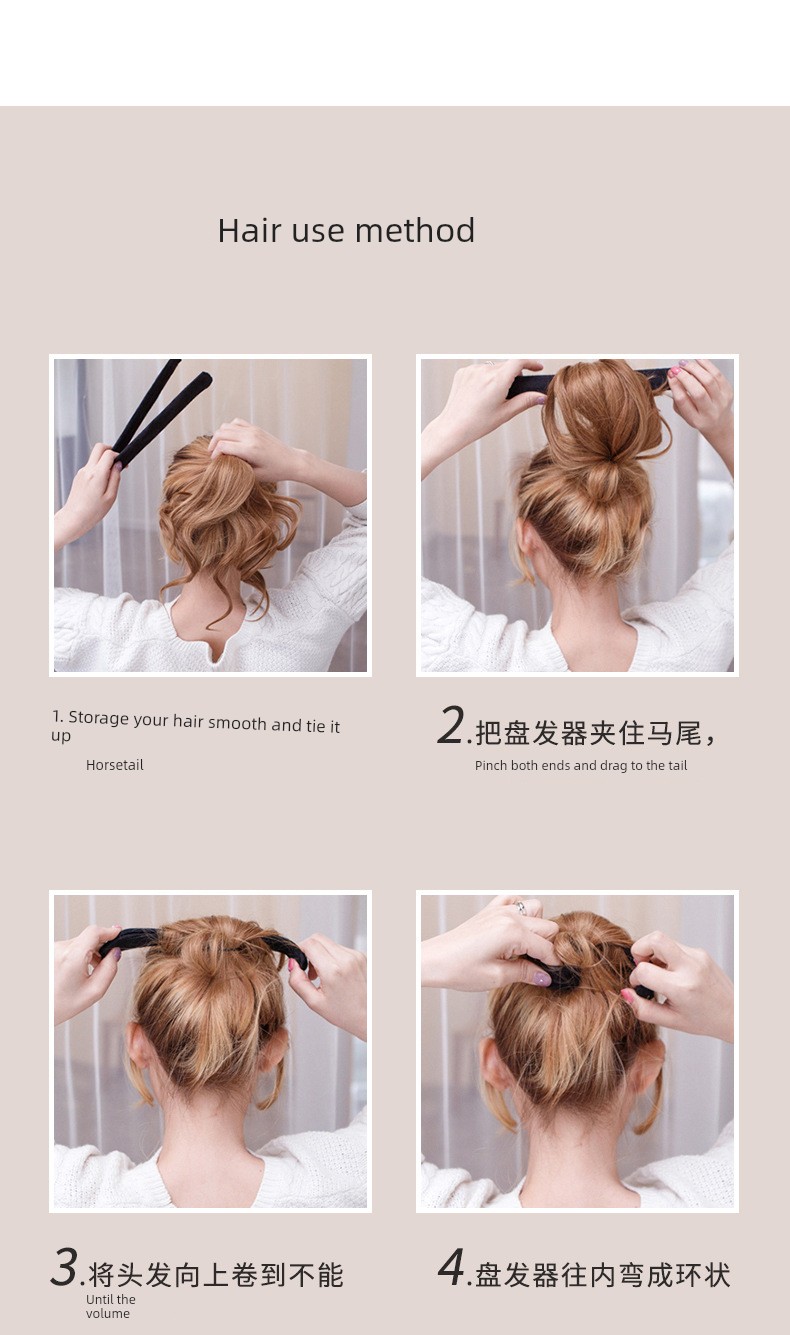 Hair use method

1. Storage your hair smooth and tie it up

Horsetail

2.把盘发器夹住马尾，

Pinch both ends and drag to the tail

3.将头发向上卷到不能

Until the volume

4.盘发器往内弯成环状