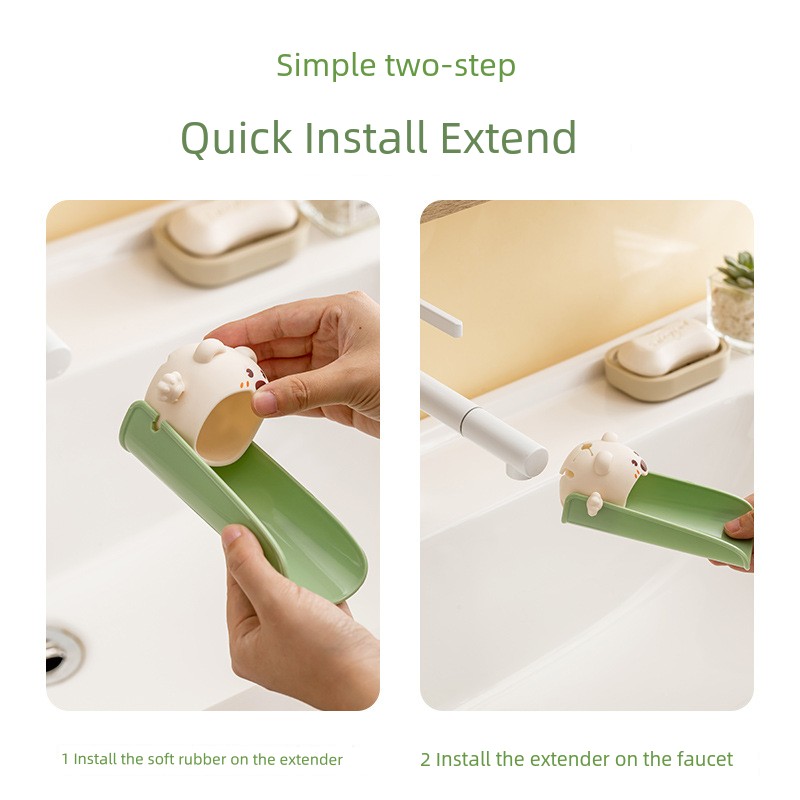 Simple two-step

Quick Install Extend

1 Install the soft rubber on the extender

2 Install the extender on the faucet