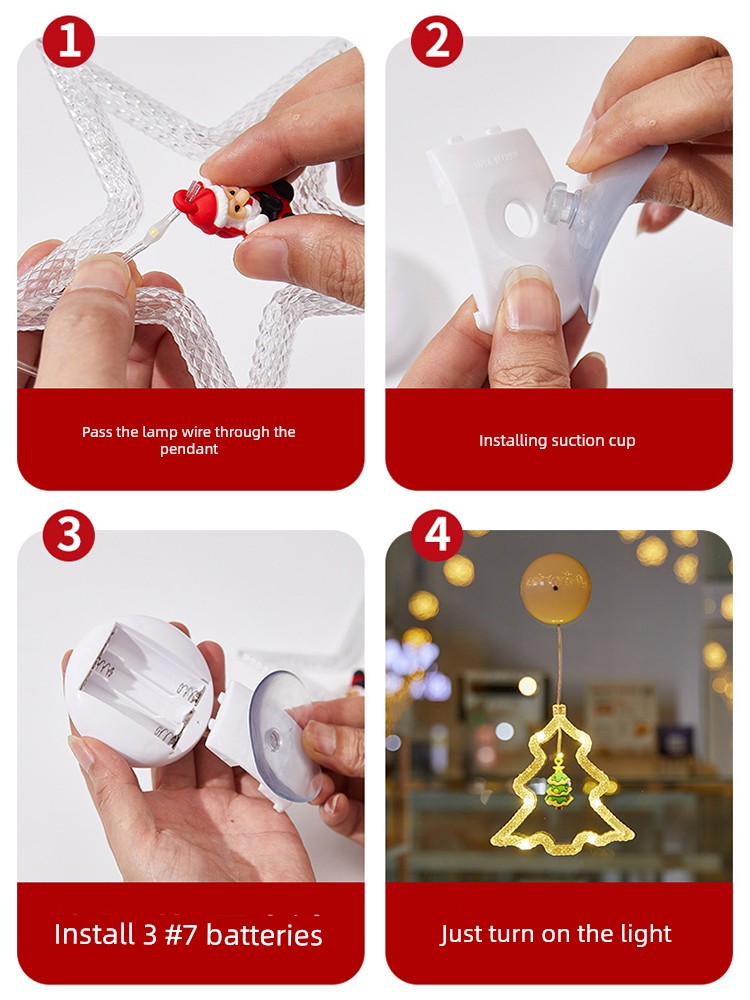 1

Pass the lamp wire through the pendant

2

Installing suction cup

3

Install 3 #7 batteries

4

Just turn on the light