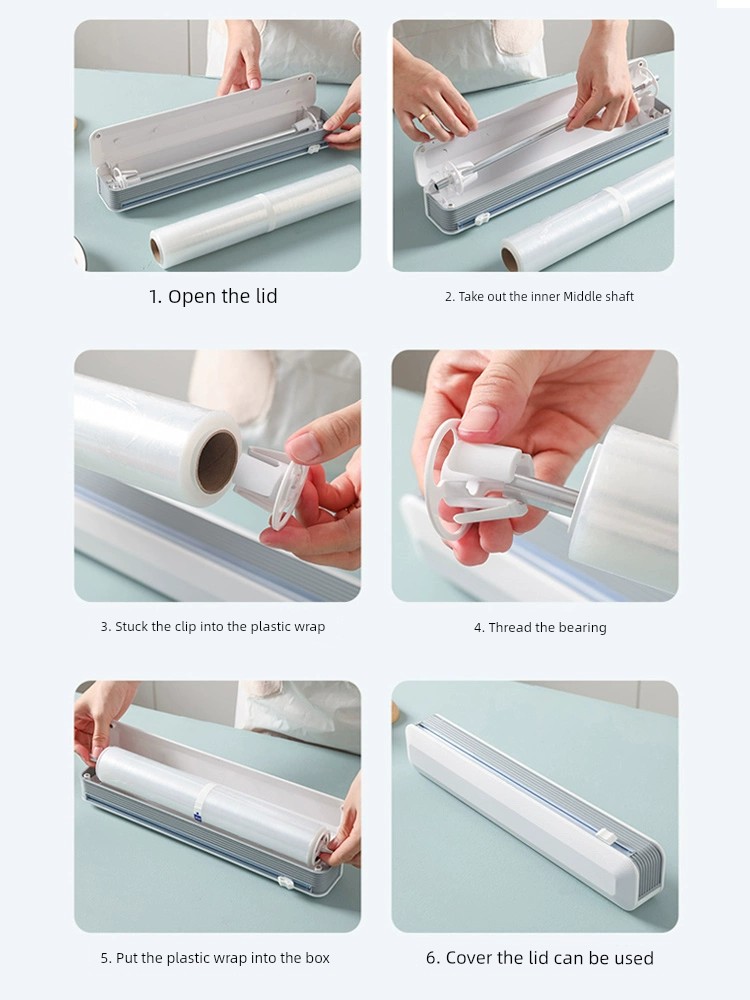 1. Open the lid

2. Take out the inner Middle shaft

3. Stuck the clip into the plastic wrap

4. Thread the bearing

5. Put the plastic wrap into the box

6. Cover the lid can be used