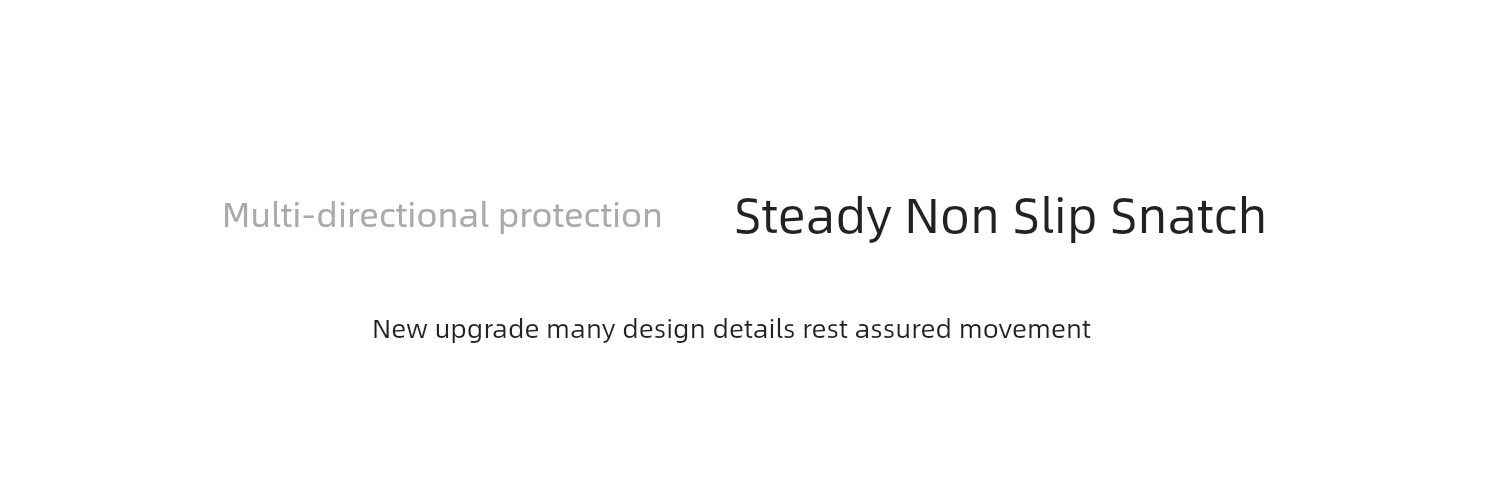 Multi-directional protection Steady Non Slip Snatch

New upgrade many design details rest assured movement