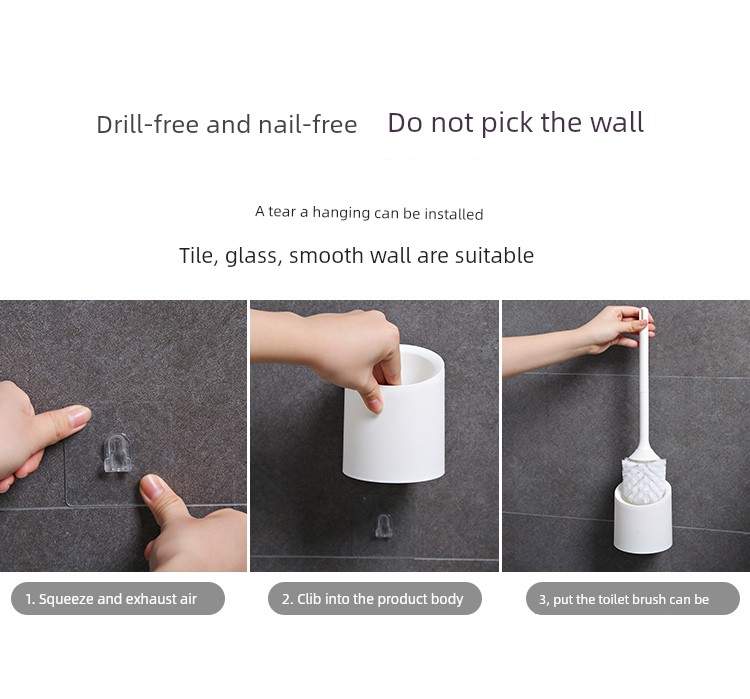 Drill-free and nail-free Do not pick the wall

A tear a hanging can be installed

Tile, glass, smooth wall are suitable

1. Squeeze and exhaust air

2. Clib into the product body

3, put the toilet brush can be