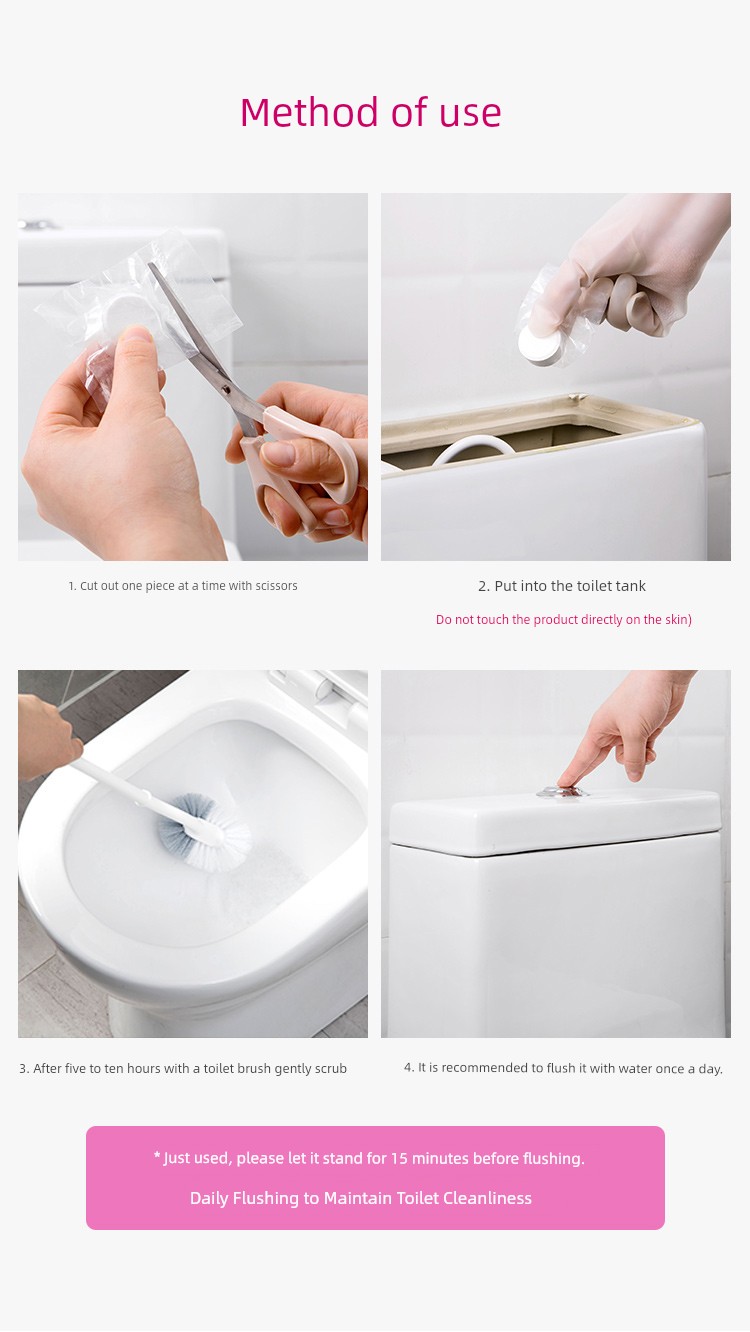 Method of use

1. Cut out one piece at a time with scissors

2. Put into the toilet tank

Do not touch the product directly on the skin)

3. After five to ten hours with a toilet brush gently scrub

4. It is recommended to flush it with water once a day.

* Just used, please let it stand for 15 minutes before flushing.

Daily Flushing to Maintain Toilet Cleanliness