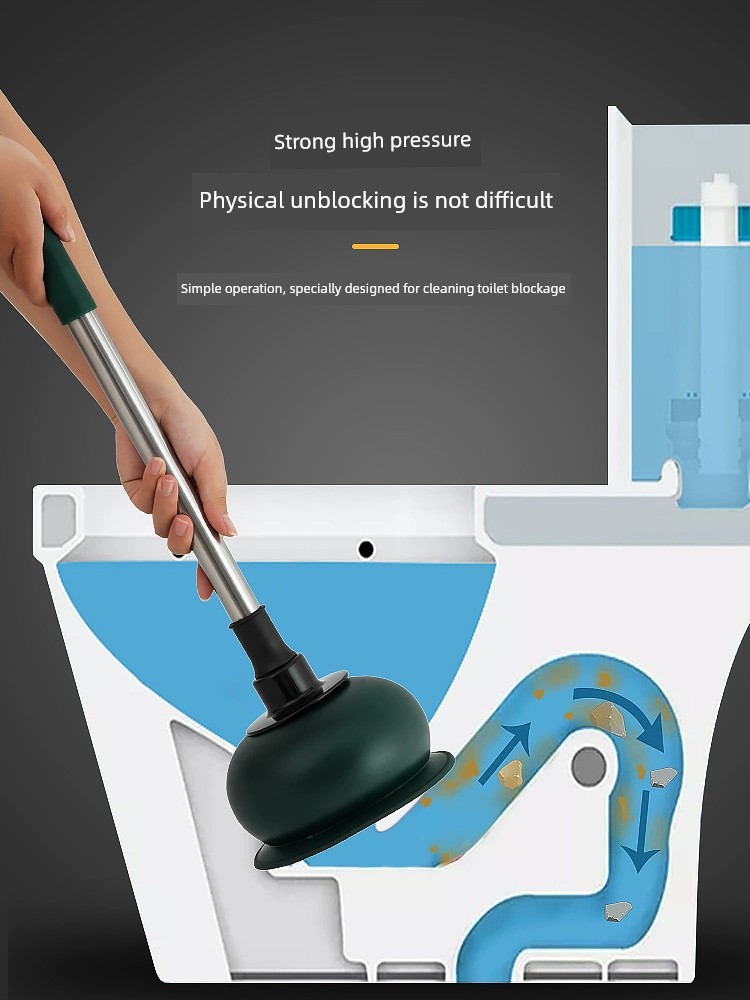 Strong high pressure

Physical unblocking is not difficult

Simple operation, specially designed for cleaning toilet blockage