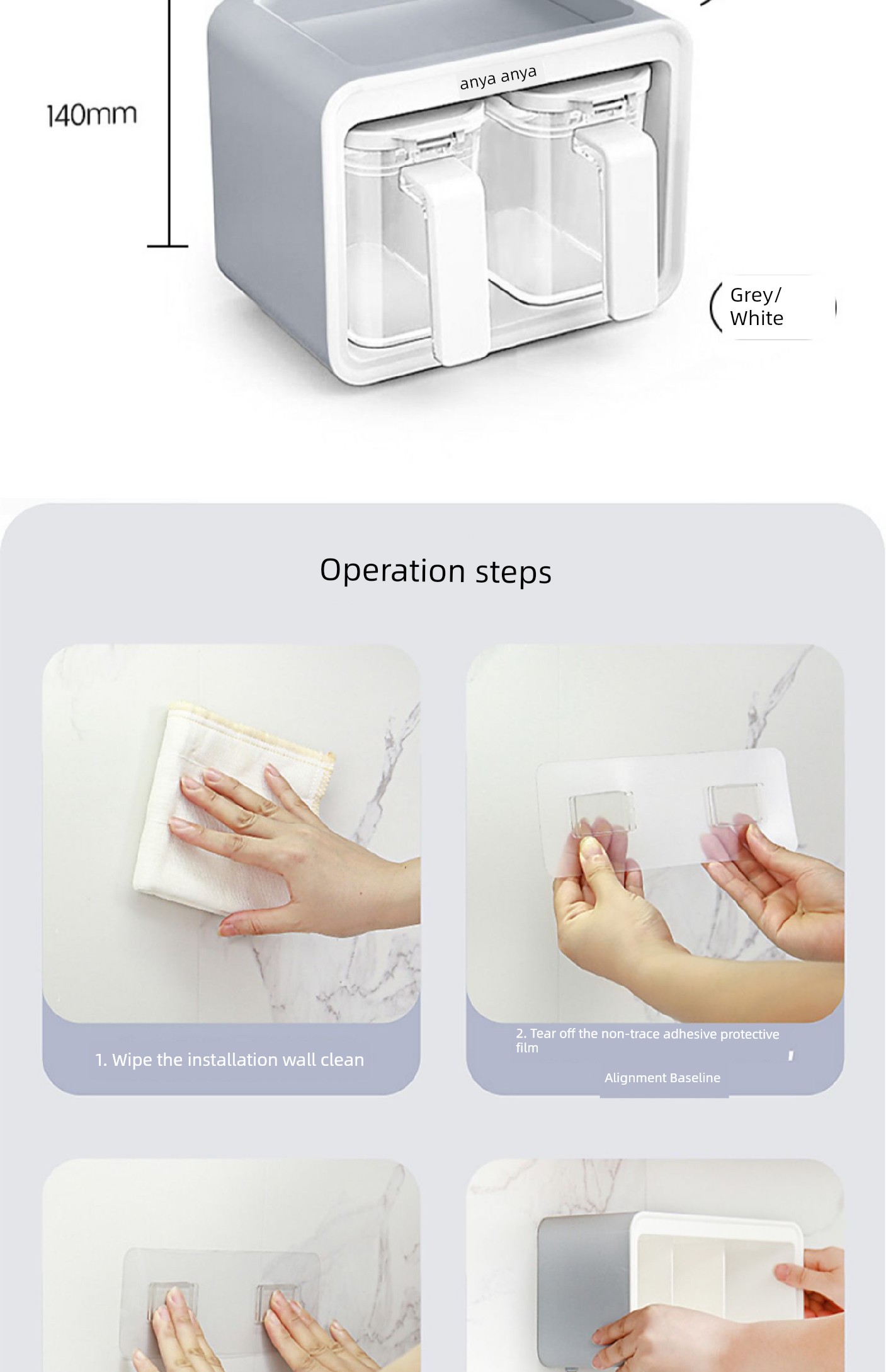 140mm

anya anya

Grey/ White

Operation steps

1. Wipe the installation wall clean

2. Tear off the non-trace adhesive protective film

Alignment Baseline