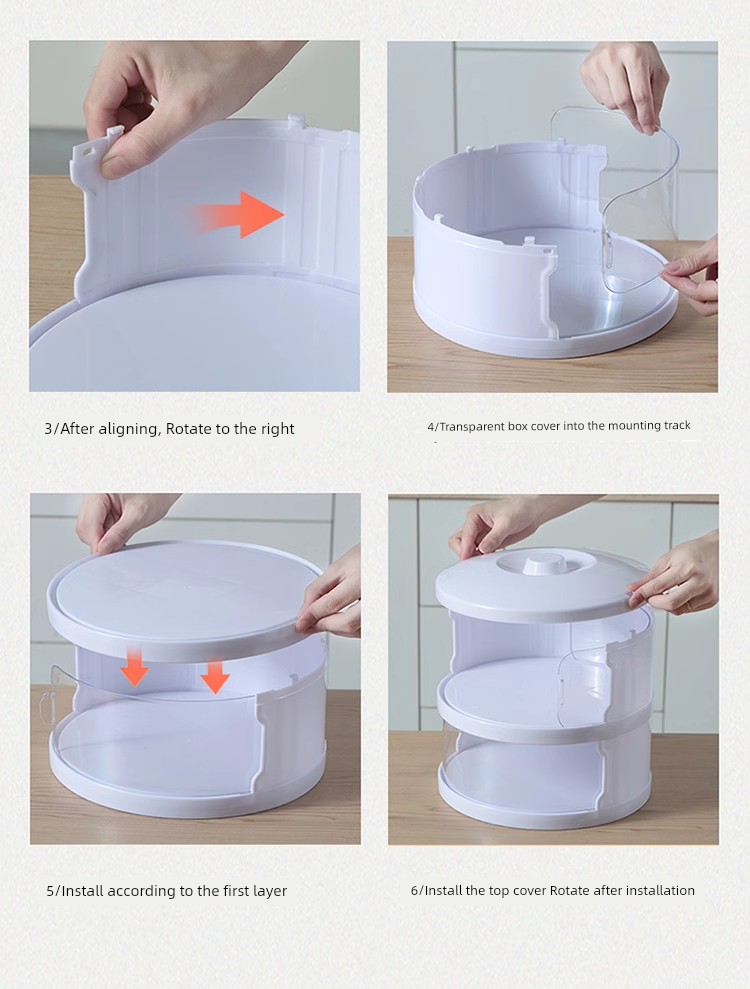 3/After aligning, Rotate to the right

4/Transparent box cover into the mounting track

5/Install according to the first layer

6/Install the top cover Rotate after installation