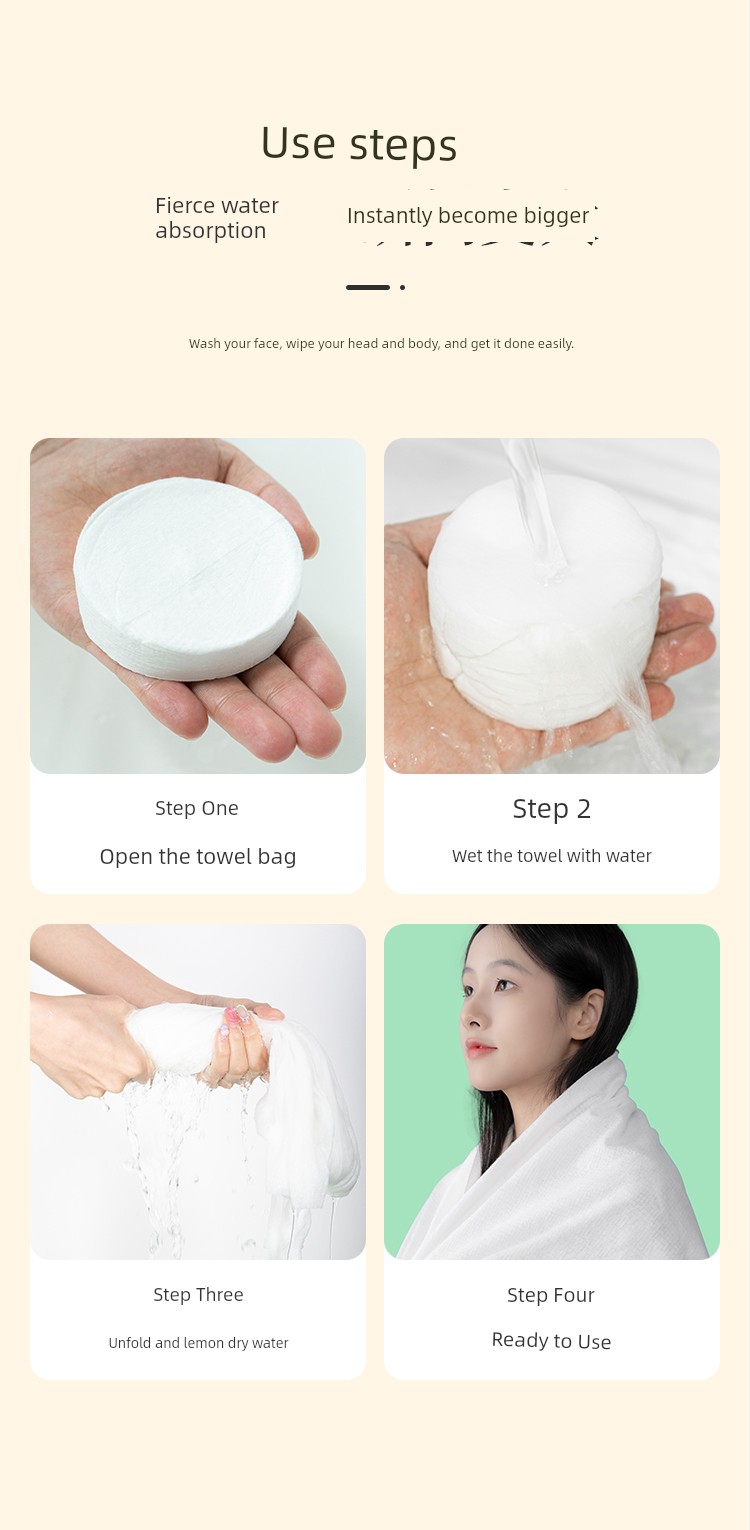 Use steps

Fierce water absorption

Instantly become bigger

Wash your face, wipe your head and body, and get it done easily.

Step One

Open the towel bag

Step 2

Wet the towel with water

Step Three

Unfold and lemon dry water

Step Four

Ready to Use