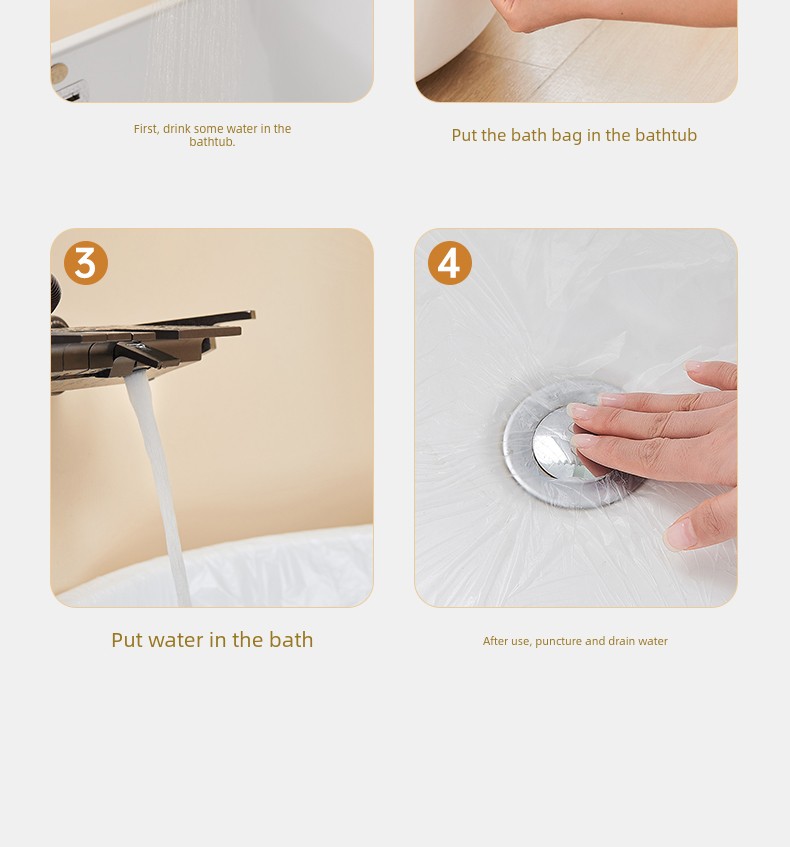 First, drink some water in the bathtub.

Put the bath bag in the bathtub

3

4

Put water in the bath

After use, puncture and drain water