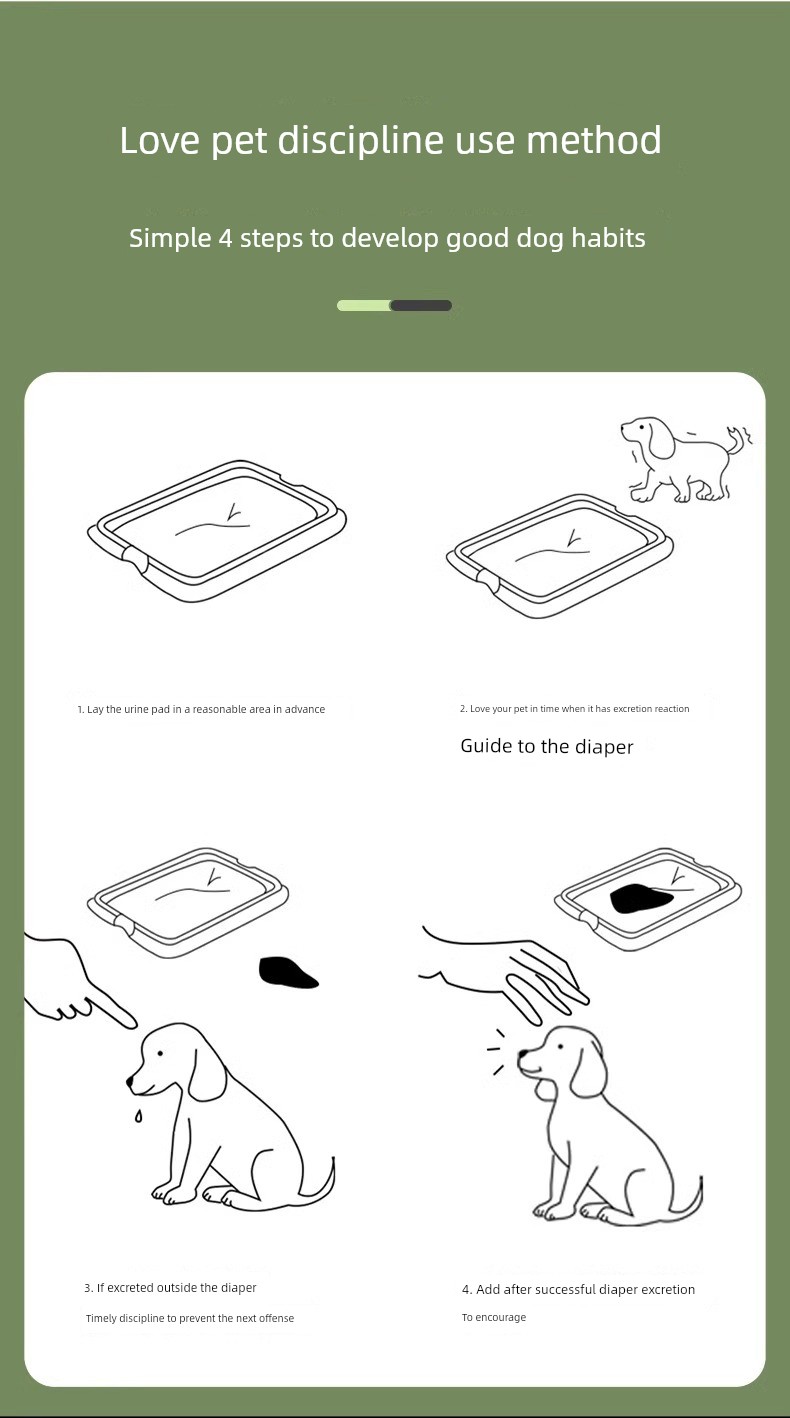 Love pet discipline use method

Simple 4 steps to develop good dog habits

1. Lay the urine pad in a reasonable area in advance

2. Love your pet in time when it has excretion reaction

Guide to the diaper

3. If excreted outside the diaper

Timely discipline to prevent the next offense

4. Add after successful diaper excretion

To encourage