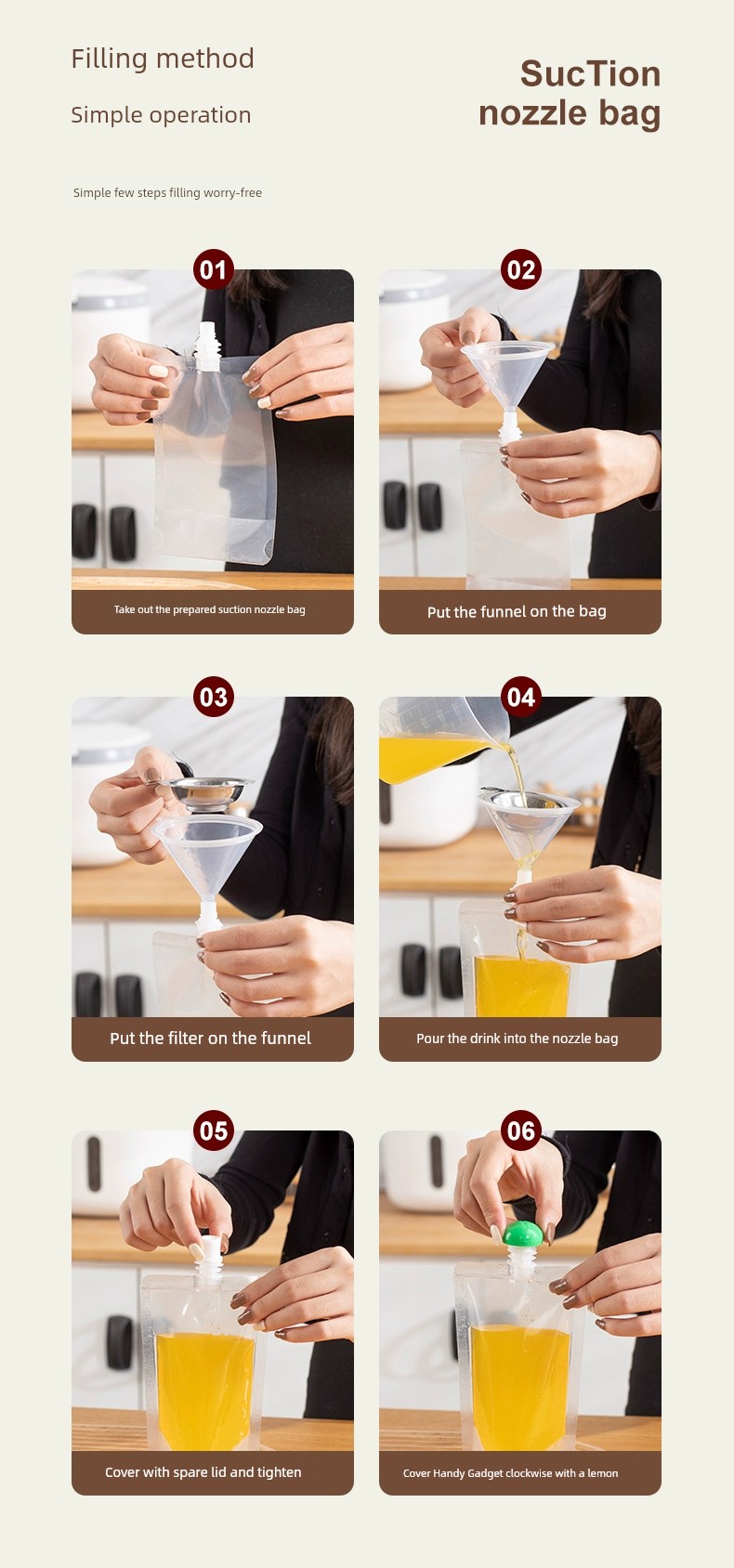 Filling method

Simple operation

SucTion nozzle bag

Simple few steps filling worry-free

01

Take out the prepared suction nozzle bag

02

Put the funnel on the bag

03

Put the filter on the funnel

04

Pour the drink into the nozzle bag

05

Cover with spare lid and tighten

06

Cover Handy Gadget clockwise with a lemon