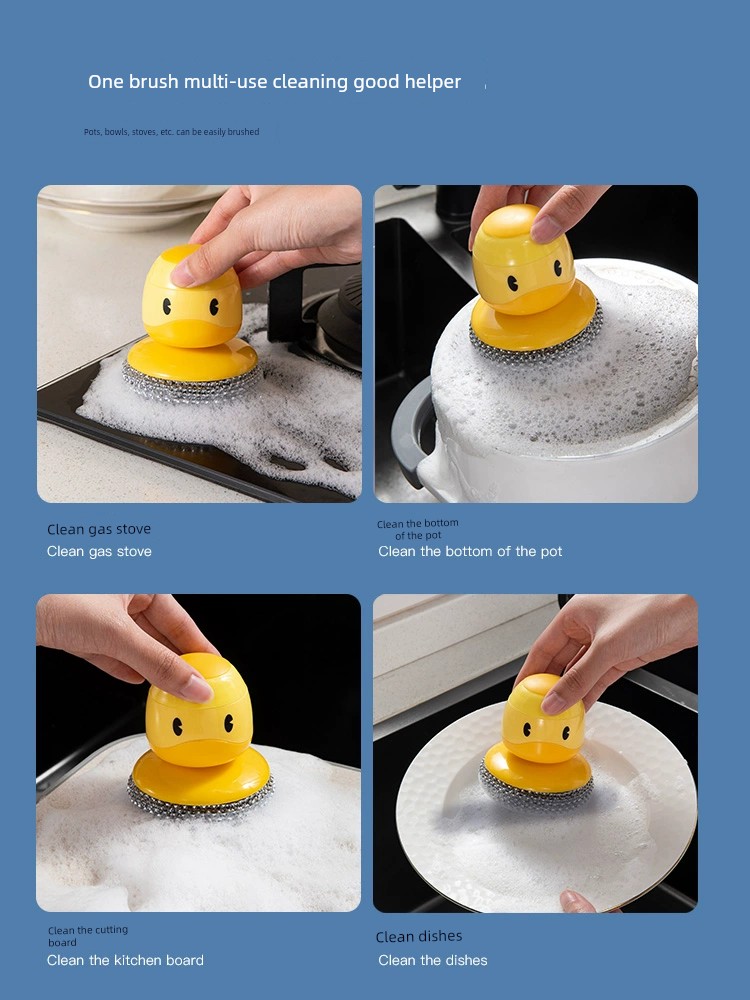 One brush multi-use cleaning good helper

Pots, bowls, stoves, etc. can be easily brushed

Clean gas stove
Clean gas stove

Clean the bottom of the pot
Clean the bottom of the pot

Clean the cutting board
Clean the kitchen board

Clean dishes
Clean the dishes