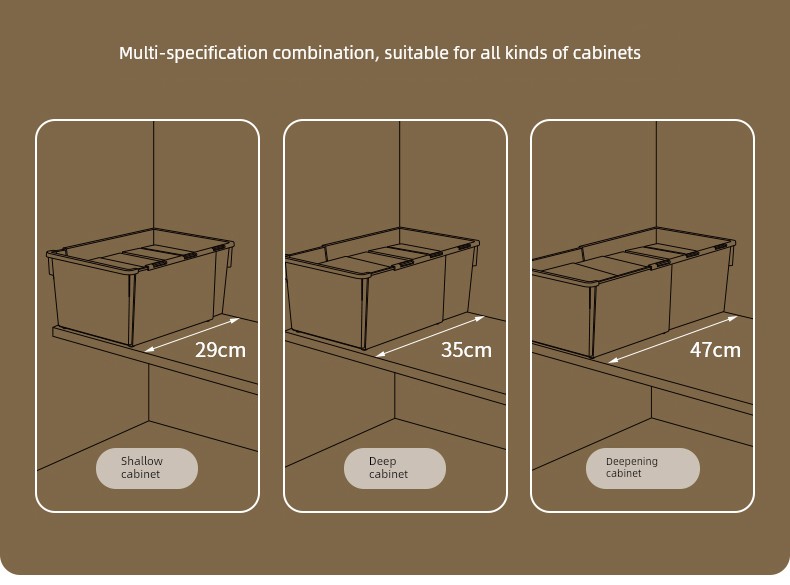 Multi-specification combination, suitable for all kinds of cabinets

29cm

Shallow cabinet

35cm

Deep cabinet

47cm

Deepening cabinet