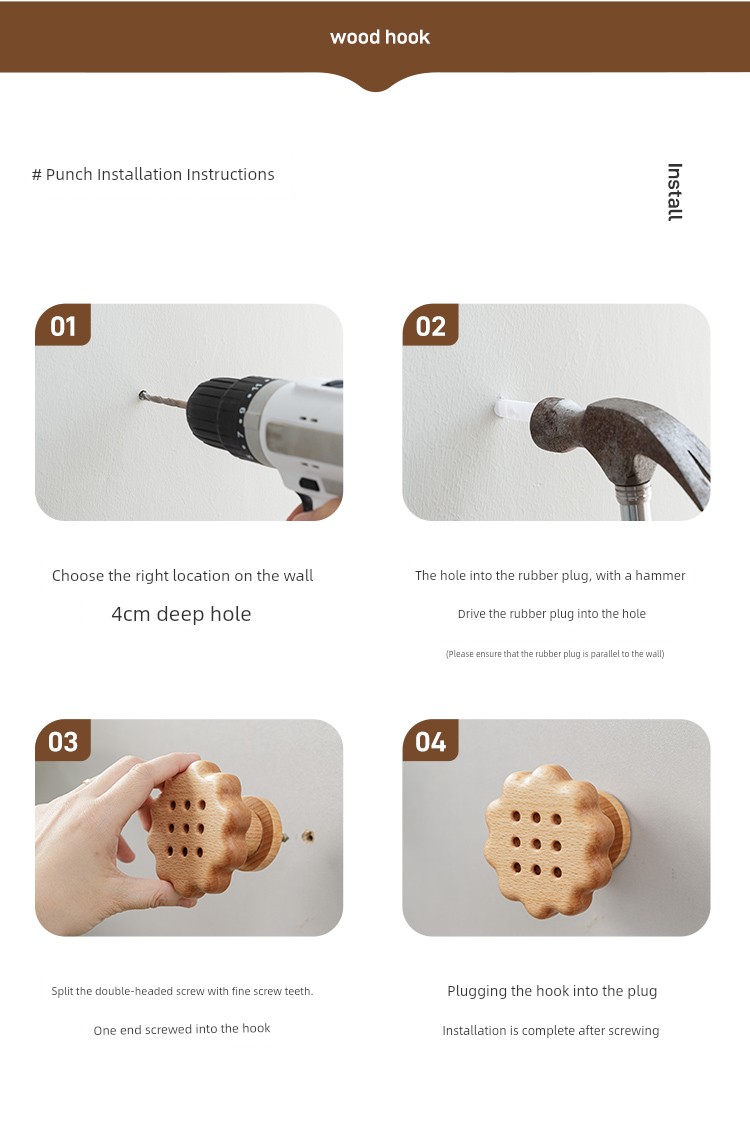 wood hook

# Punch Installation Instructions

Install

01

Choose the right location on the wall

4cm deep hole

02

The hole into the rubber plug, with a hammer

Drive the rubber plug into the hole

(Please ensure that the rubber plug is parallel to the wall)

03

Split the double-headed screw with fine screw teeth.

One end screwed into the hook

04

Plugging the hook into the plug

Installation is complete after screwing