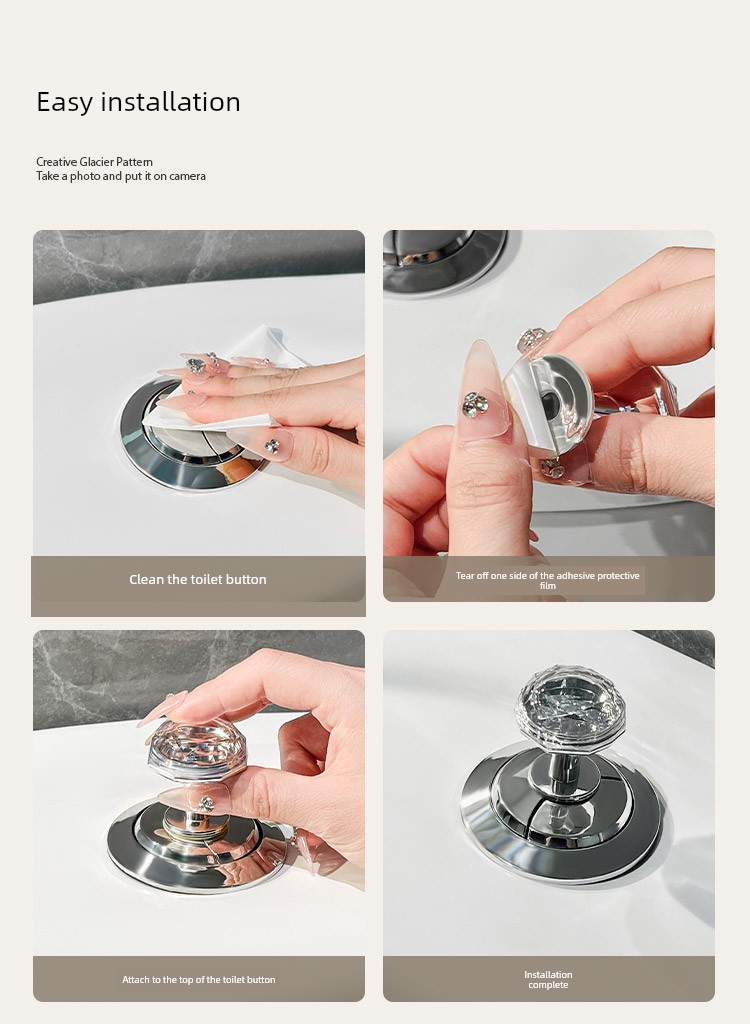 Easy installation

Creative Glacier Pattern
Take a photo and put it on camera

Clean the toilet button

Tear off one side of the adhesive protective film

Attach to the top of the toilet button

Installation complete