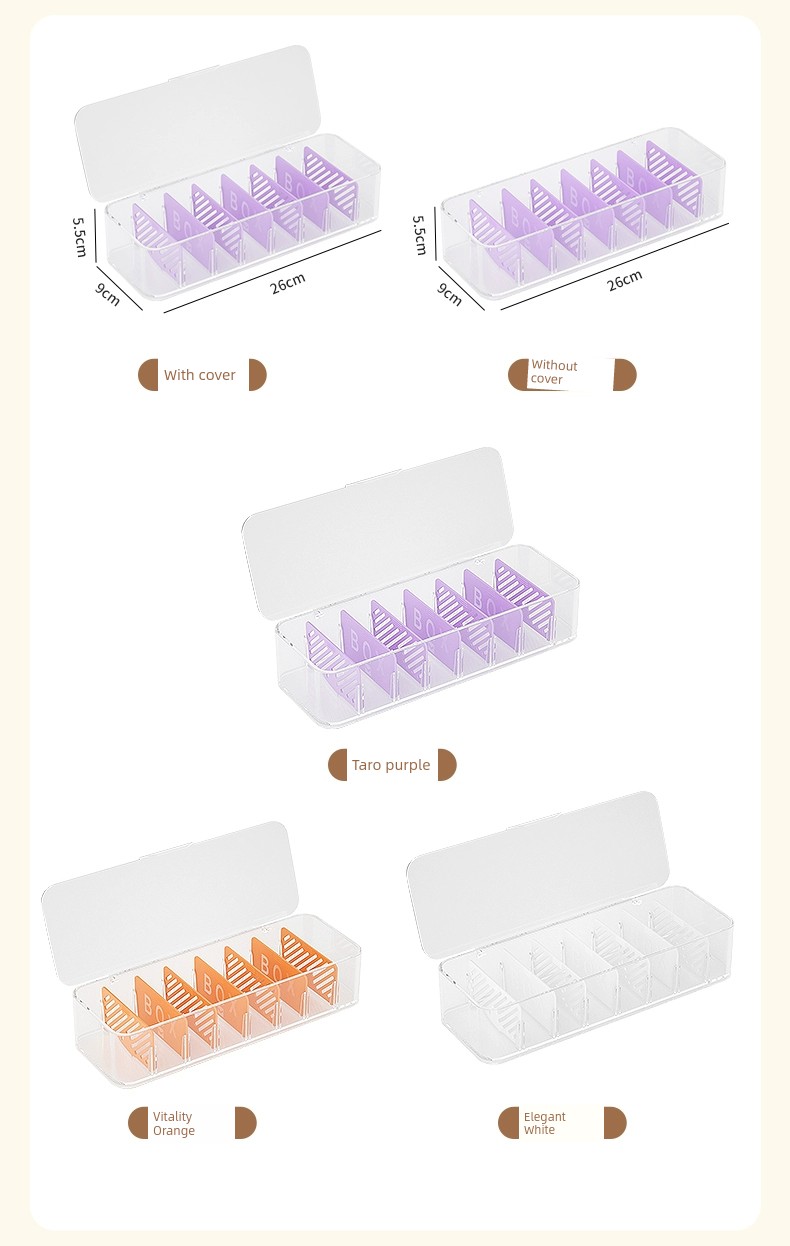 5.5cm
9cm
26cm

With cover

5.5cm
9cm
26cm

Without cover

Taro purple

Vitality Orange

Elegant White