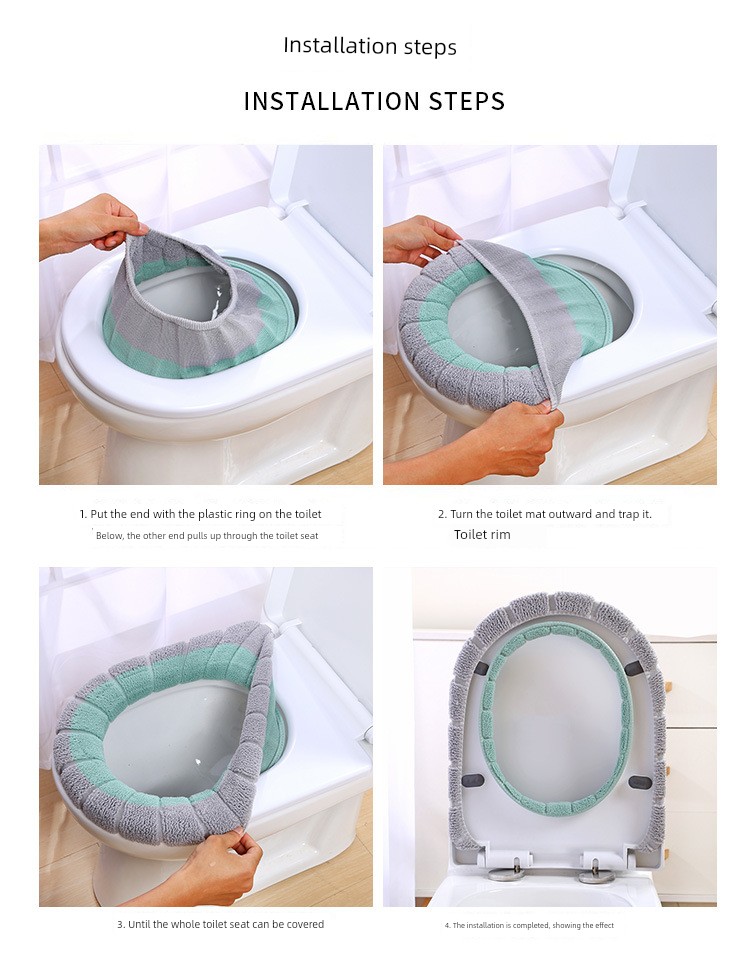 Installation steps

INSTALLATION STEPS

1. Put the end with the plastic ring on the toilet
Below, the other end pulls up through the toilet seat

2. Turn the toilet mat outward and trap it.
Toilet rim

3. Until the whole toilet seat can be covered

4. The installation is completed, showing the effect