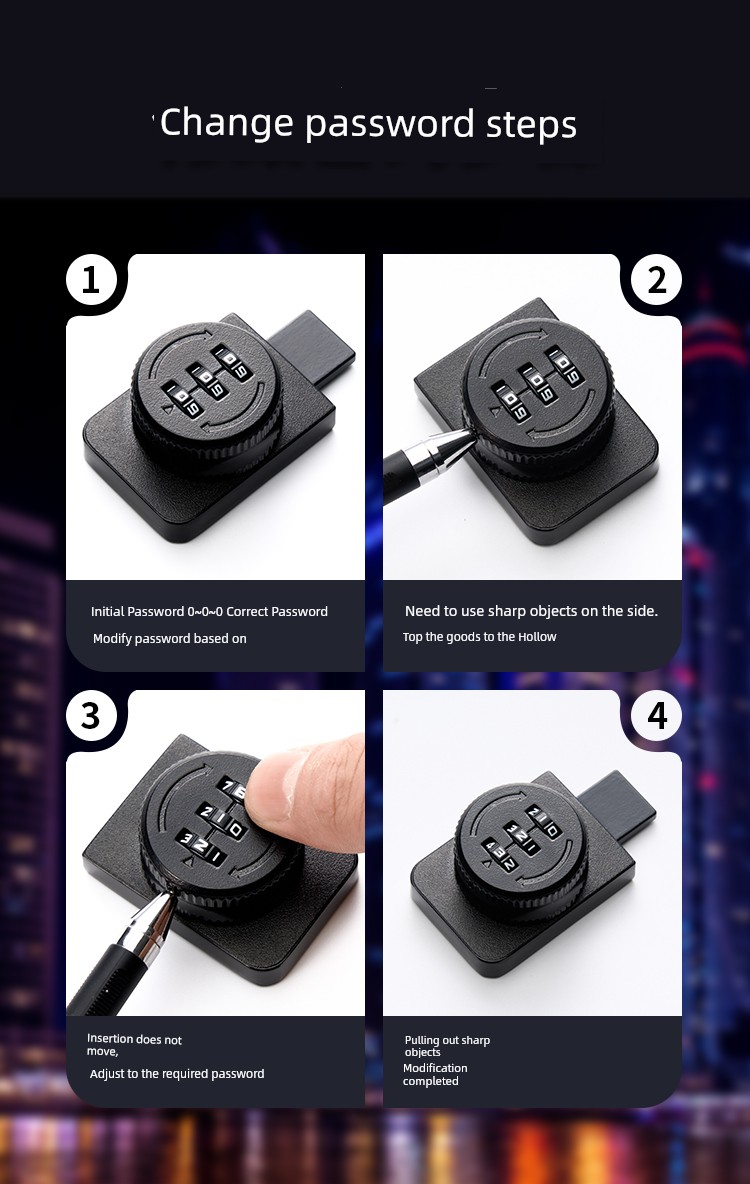 Change password steps

1

Initial Password 0~0~0 Correct Password

Modify password based on

2

Need to use sharp objects on the side.

Top the goods to the Hollow

3

Insertion does not move,

Adjust to the required password

4

Pulling out sharp objects

Modification completed