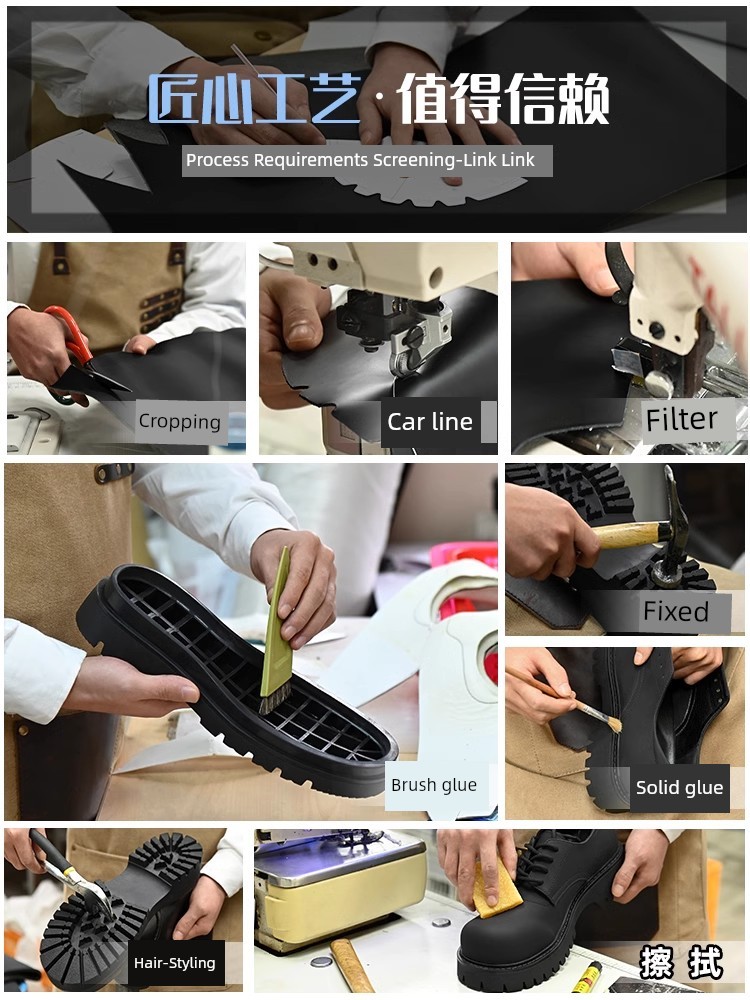 匠心工艺·值得信赖

Process Requirements Screening-Link Link

Cropping

Car line

Filter

Fixed

Brush glue

Solid glue

Hair-Styling

擦拭