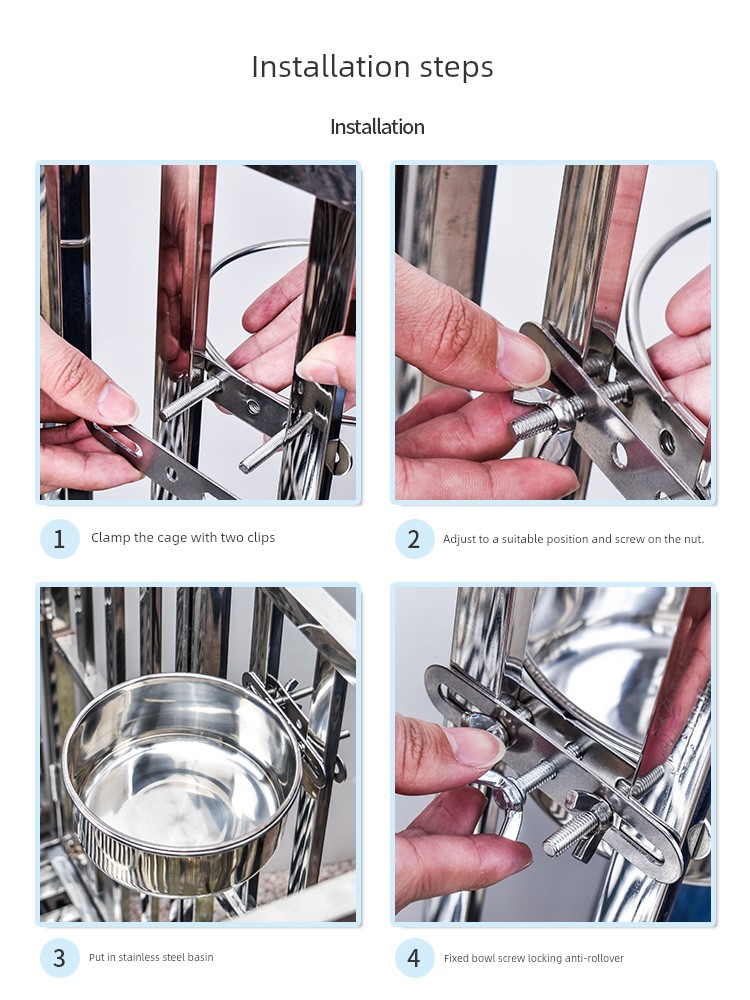 Installation steps

Installation

1 Clamp the cage with two clips

2 Adjust to a suitable position and screw on the nut.

3 Put in stainless steel basin

4 Fixed bowl screw locking anti-rollover